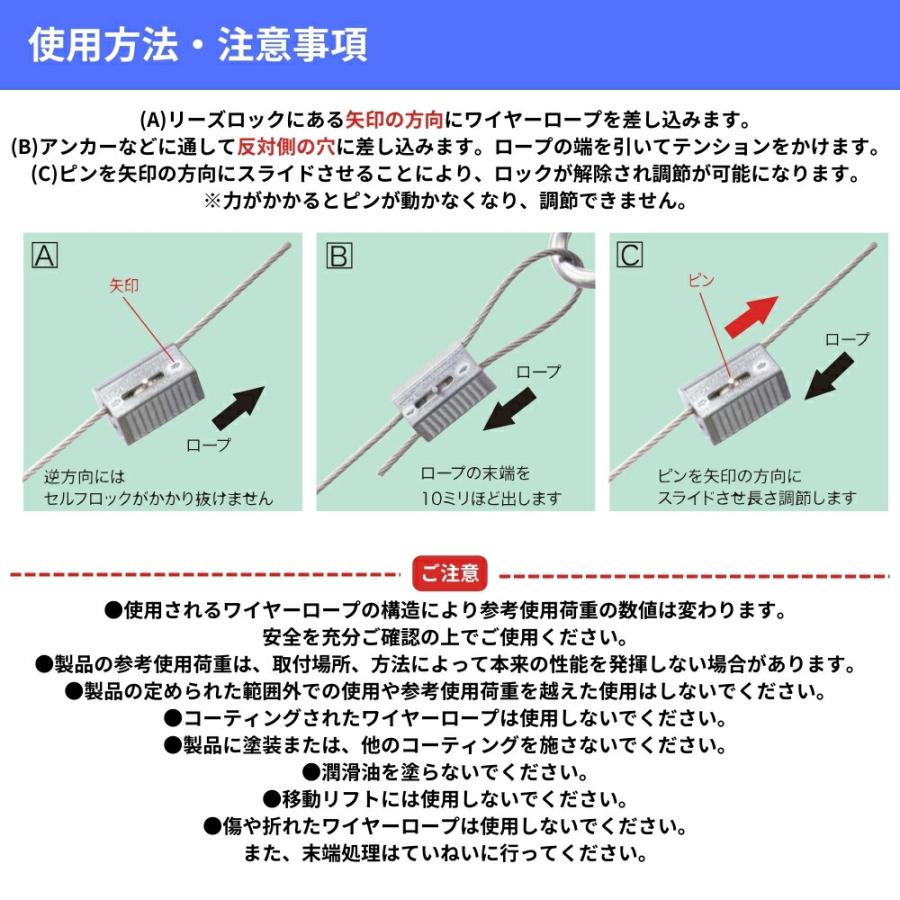 使用方法・注意事項

(A)リーズロックにある矢印の方向にワイヤーロープを差し込みます。
(B)アンカーなどに通して反対側の穴に差し込みます。ロープの端を引いてテンションをかけます。
(C)ピンを矢印の方向にスライドさせることにより、ロックが解除され調節が可能になります。
※力がかかるとピンが動かなくなり、調節できません。

A

矢印

ロープ

逆方向には
セルフロックがかかり抜けません

B

ロープ

ロープの末端を
10ミリほど出します

C

ピン

ロープ

ピンを矢印の方向に
スライドさせ長さ調節します

ご注意

●使用されるワイヤーロープの構造により参考使用荷重の数値は変わります。
安全を充分ご確認の上でご使用ください。
●製品の参考使用荷重は、取付場所、方法によって本来の性能を発揮しない場合があります。
●製品の定められた範囲外での使用や参考使用荷重を越えた使用はしないでください。
●コーティングされたワイヤーロープは使用しないでください。
●製品に塗装または、他のコーティングを施さないでください。
●潤滑油を塗らないでください。
●移動リフトには使用しないでください。
●傷や折れたワイヤーロープは使用しないでください。
また、末端処理はていねいに行ってください。