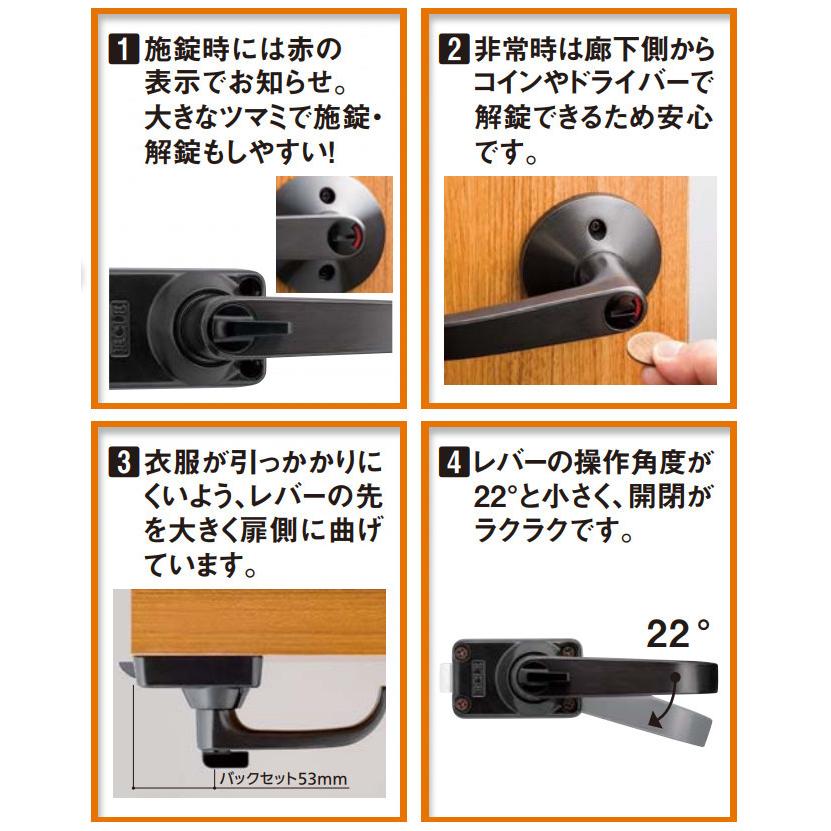 1 施錠時には赤の表示でお知らせ。大きなツマミで施錠・解錠もしやすい!

2 非常時は廊下側からコインやドライバーで解錠できるため安心です。

3 衣服が引っかかりにくいよう、レバーの先を大きく扉側に曲げています。

バックセット53mm

4 レバーの操作角度が22°と小さく、開閉がラクラクです。

22°