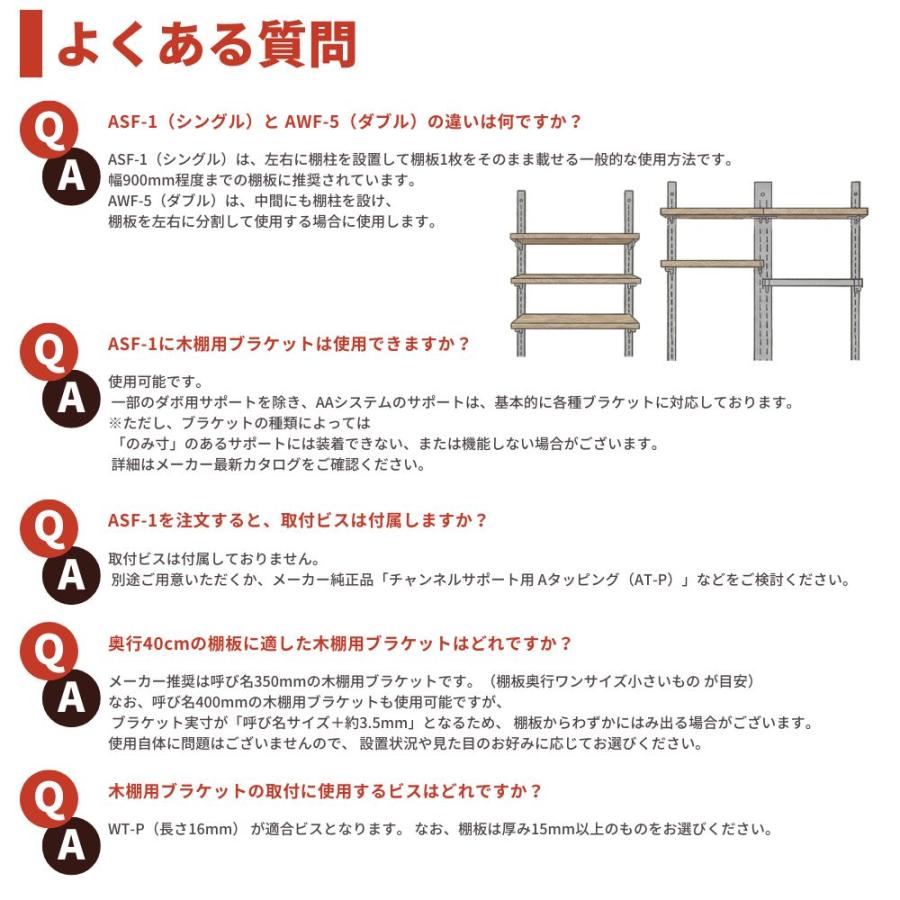 よくある質問

Q
ASF-1（シングル）と AWF-5（ダブル）の違いは何ですか？

A
ASF-1（シングル）は、左右に棚柱を設置して棚板1枚をそのまま載せる一般的な使用方法です。
幅900mm程度までの棚板に推奨されています。
AWF-5（ダブル）は、中間にも棚柱を設け、
棚板を左右に分割して使用する場合に使用します。

Q
ASF-1に木棚用ブラケットは使用できますか？

A
使用可能です。
一部のダボ用サポートを除き、AAシステムのサポートは、基本的に各種ブラケットに対応しております。
※ただし、ブラケットの種類によっては
「のみ寸」のあるサポートには装着できない、または機能しない場合がございます。
詳細はメーカー最新カタログをご確認ください。

Q
ASF-1を注文すると、取付ビスは付属しますか？

A
取付ビスは付属しておりません。
別途ご用意いただくか、メーカー純正品「チャンネルサポート用 Aタッピング（AT-P）」などをご検討ください。

Q
奥行40cmの棚板に適した木棚用ブラケットはどれですか？

A
メーカー推奨は呼び名350mmの木棚用ブラケットです。（棚板奥行ワンサイズ小さいもの が目安）
なお、呼び名400mmの木棚用ブラケットも使用可能ですが、
ブラケット実寸が「呼び名サイズ＋約3.5mm」となるため、 棚板からわずかにはみ出る場合がございます。
使用自体に問題はございませんので、 設置状況や見た目のお好みに応じてお選びください。

Q
木棚用ブラケットの取付に使用するビスはどれですか？

A
WT-P（長さ16mm） が適合ビスとなります。 なお、棚板は厚み15mm以上のものをお選びください。