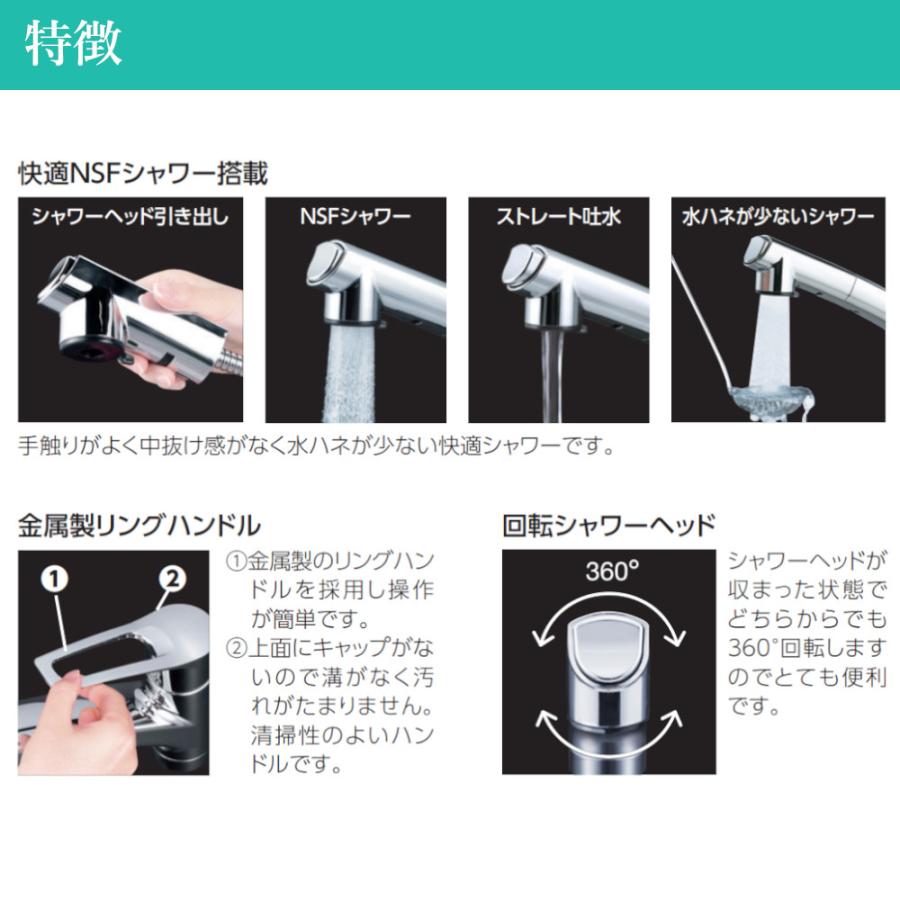 特徴

快適NSFシャワー搭載

シャワーヘッド引き出し

NSFシャワー

ストレート吐水

水ハネが少ないシャワー

手触りがよく中抜け感がなく水ハネが少ない快適シャワーです。

金属製リングハンドル

1

2

①金属製のリングハンドルを採用し操作が簡単です。
②上面にキャップがないので溝がなく汚れがたまりません。清掃性のよいハンドルです。

回転シャワーヘッド

360°

シャワーヘッドが収まった状態でどちらからでも360°回転しますのでとても便利です。