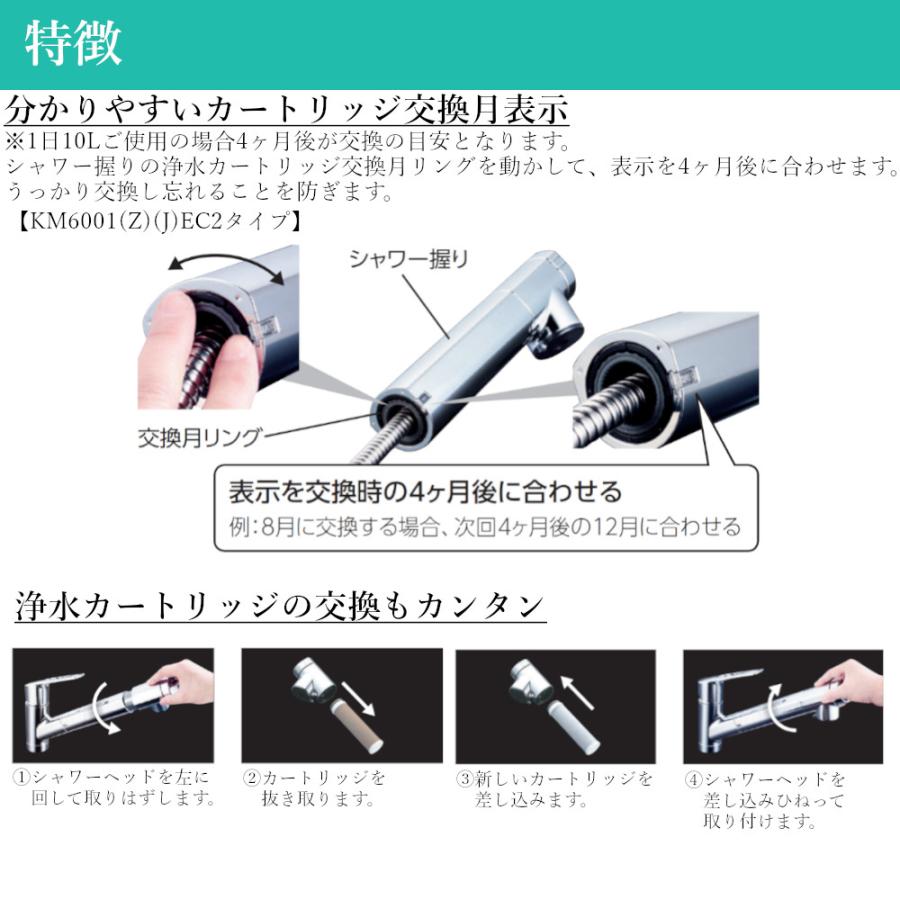 特徴

分かりやすいカートリッジ交換月表示

※1日10Lご使用の場合4ヶ月後が交換の目安となります。
シャワー握りの浄水カートリッジ交換月リングを動かして、表示を4ヶ月後に合わせます。
うっかり交換し忘れることを防ぎます。
【KM6001(Z)(J)EC2タイプ】

シャワー握り

交換月リング

表示を交換時の4ヶ月後に合わせる
例：8月に交換する場合、次回4ヶ月後の12月に合わせる

浄水カートリッジの交換もカンタン

①シャワーヘッドを左に回して取りはずします。

②カートリッジを抜き取ります。

③新しいカートリッジを差し込みます。

④シャワーヘッドを差し込みひねって取り付けます。