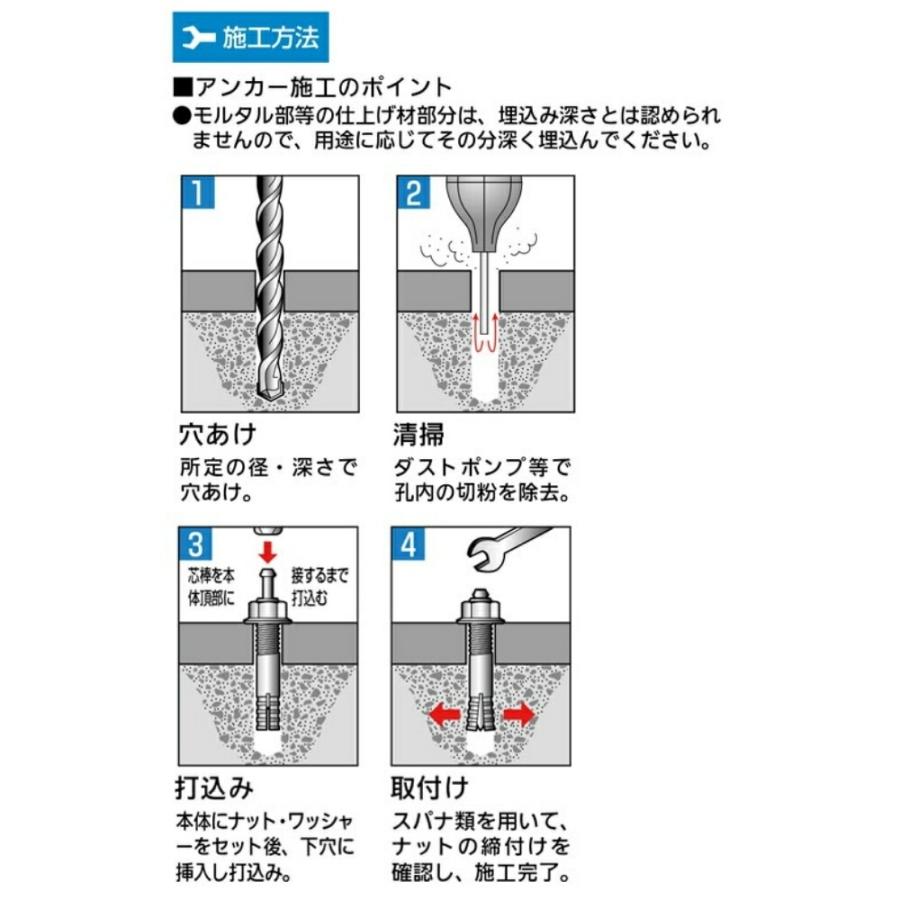 施工方法

■アンカー施工のポイント
●モルタル部等の仕上げ材部分は、埋込み深さとは認められませんので、用途に応じてその分深く埋込んでください。

1

穴あけ
所定の径・深さで穴あけ。

2

清掃
ダストポンプ等で孔内の切粉を除去。

3
芯棒を本体頂部に
接するまで打込む

打込み
本体にナット・ワッシャーをセット後、下穴に挿入し打込み。

4

取付け
スパナ類を用いて、ナットの締付けを確認し、施工完了。