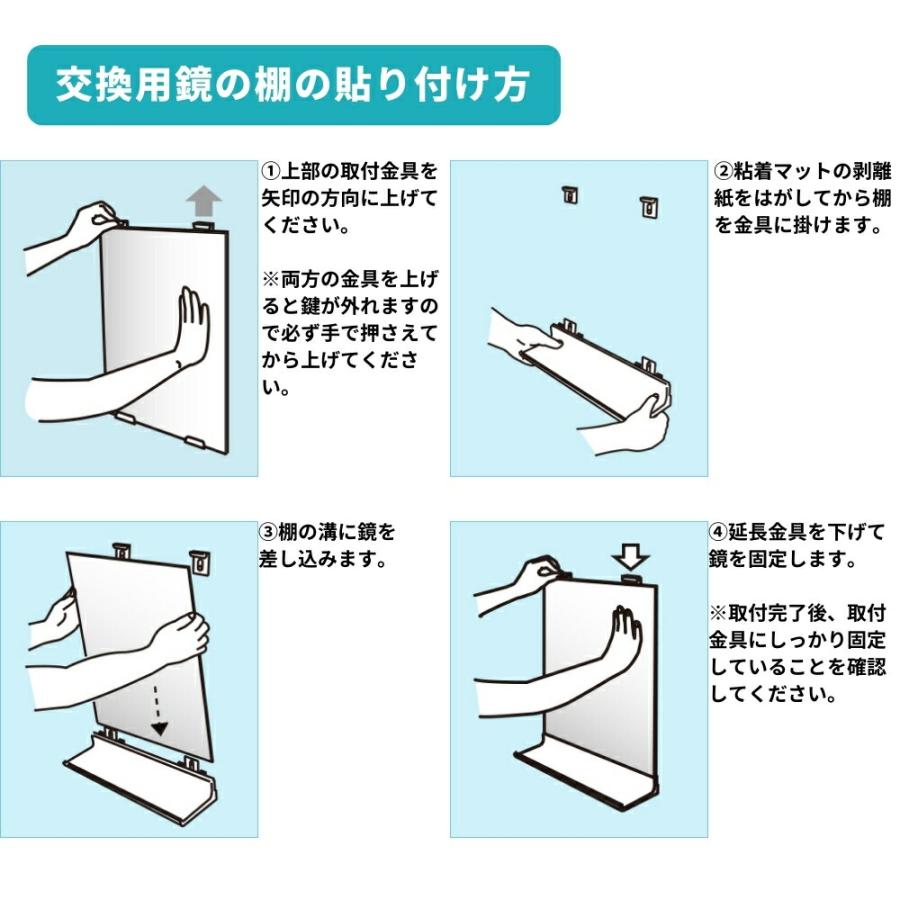 交換用鏡の棚の貼り付け方

①上部の取付金具を矢印の方向に上げてください。

※両方の金具を上げると鍵が外れますので必ず手で押さえてから上げてください。

②粘着マットの剥離紙をはがしてから棚を金具に掛けます。

③棚の溝に鏡を差し込みます。

④延長金具を下げて鏡を固定します。

※取付完了後、取付金具にしっかり固定していることを確認してください。