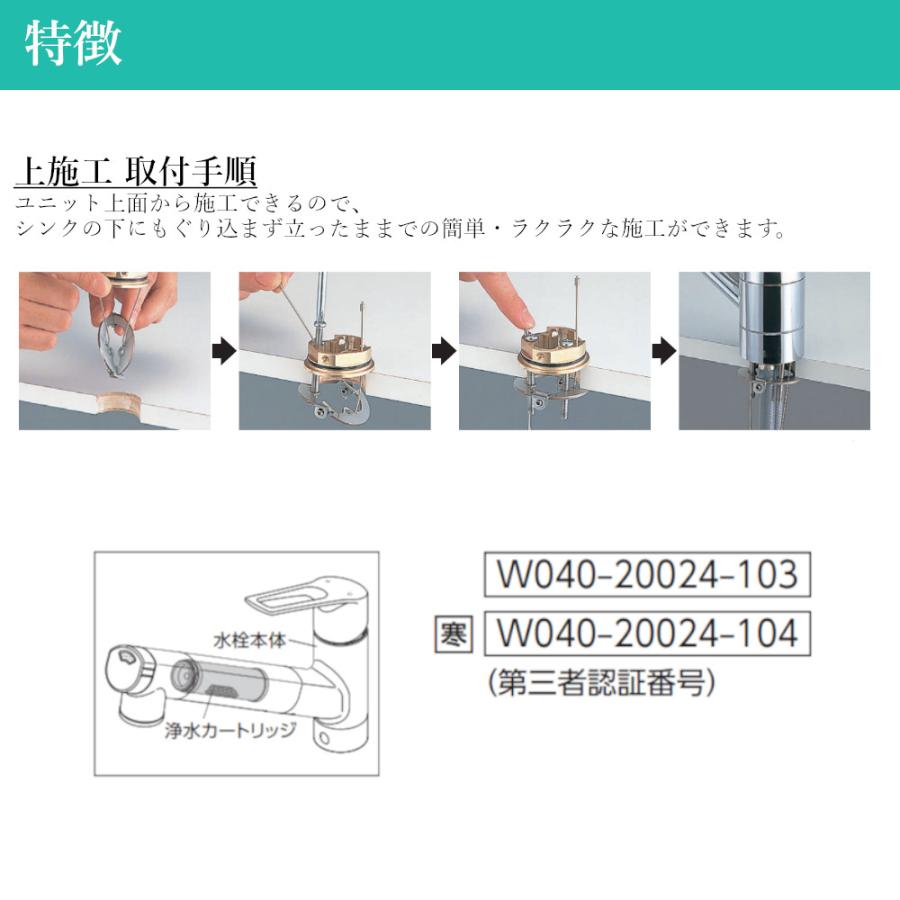 特徴

上施工 取付手順
ユニット上面から施工できるので、
シンクの下にもぐり込まず立ったままでの簡単・ラクラクな施工ができます。

水栓本体
浄水カートリッジ

W040-20024-103
寒 W040-20024-104
(第三者認証番号)