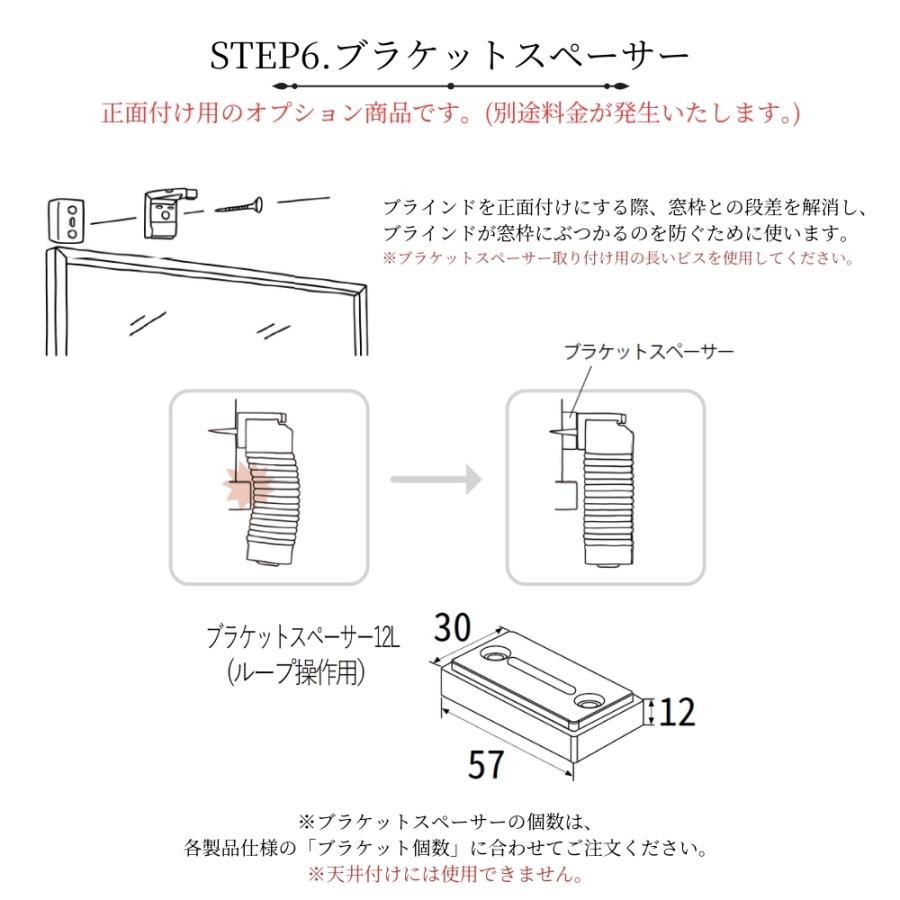 STEP6.ブラケットスペーサー

正面付け用のオプション商品です。(別途料金が発生いたします。)

ブラインドを正面付けにする際、窓枠との段差を解消し、ブラインドが窓枠にぶつかるのを防ぐために使います。
※ブラケットスペーサー取り付け用の長いビスを使用してください。

ブラケットスペーサー

ブラケットスペーサー12L
(ループ操作用)

30
12
57

※ブラケットスペーサーの個数は、
各製品仕様の「ブラケット個数」に合わせてご注文ください。
※天井付けには使用できません。