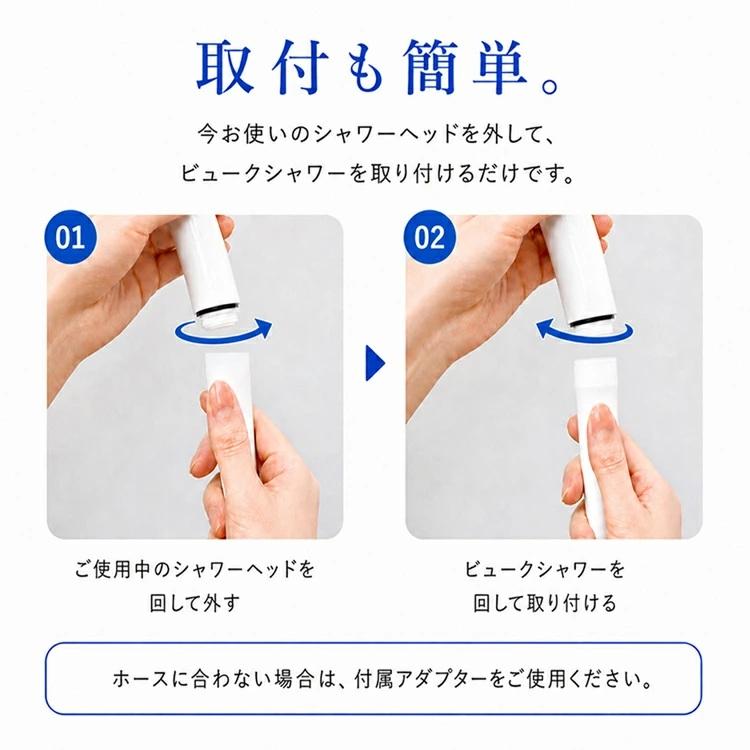 取付も簡単。

今お使いのシャワーヘッドを外して、
ビュークシャワーを取り付けるだけです。

01

ご使用中のシャワーヘッドを
回して外す

02

ビュークシャワーを
回して取り付ける

ホースに合わない場合は、付属アダプターをご使用ください。