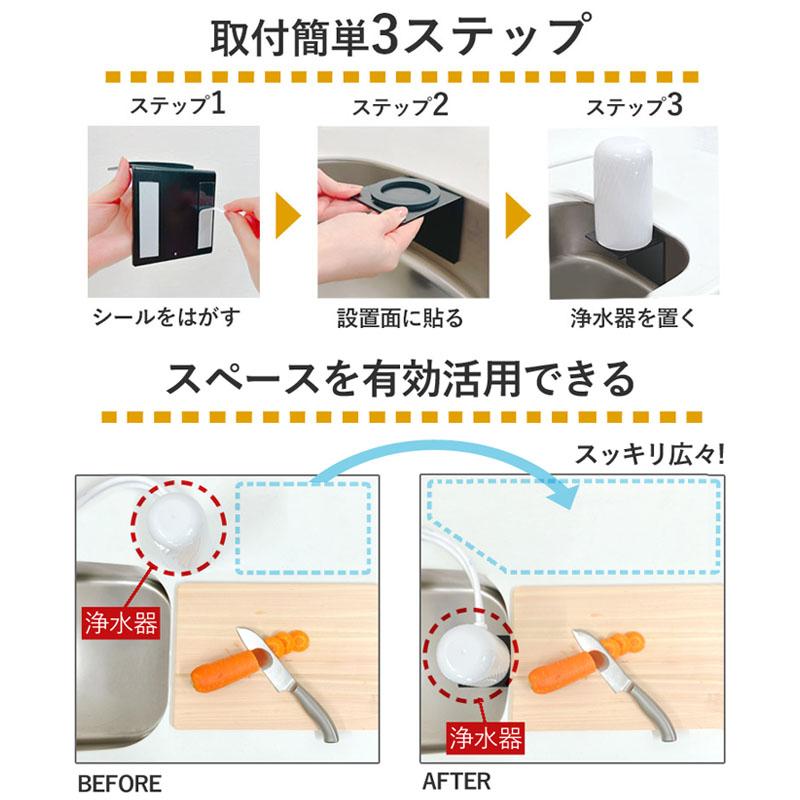 取付簡単3ステップ

ステップ1

シールをはがす

ステップ2

設置面に貼る

ステップ3

浄水器を置く

スペースを有効活用できる

スッキリ広々!

浄水器

BEFORE

浄水器

AFTER