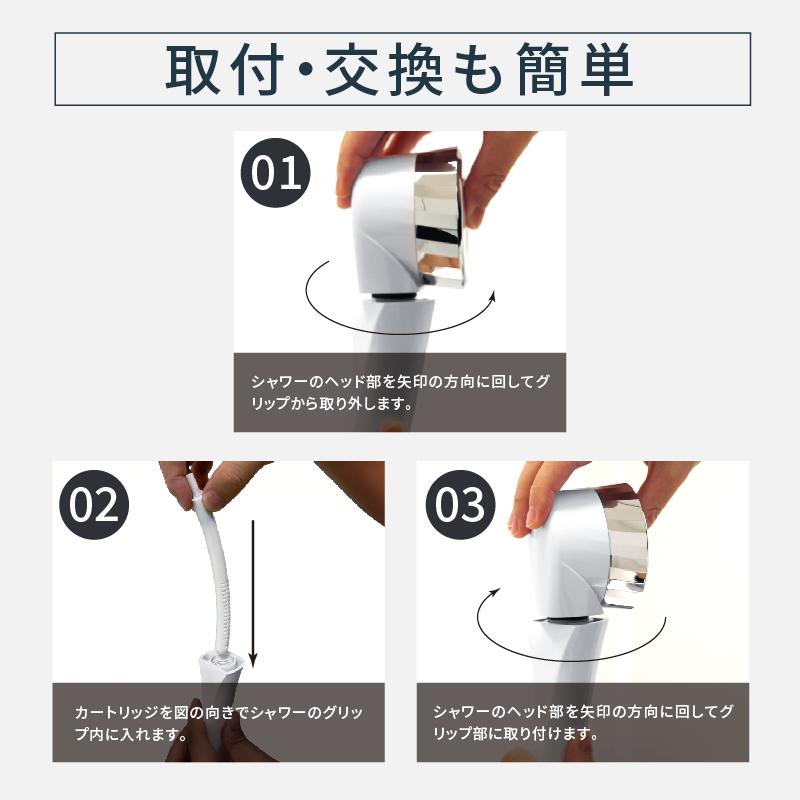 取付・交換も簡単

01

シャワーのヘッド部を矢印の方向に回してグリップから取り外します。

02

カートリッジを図の向きでシャワーのグリップ内に入れます。

03

シャワーのヘッド部を矢印の方向に回してグリップ部に取り付けます。