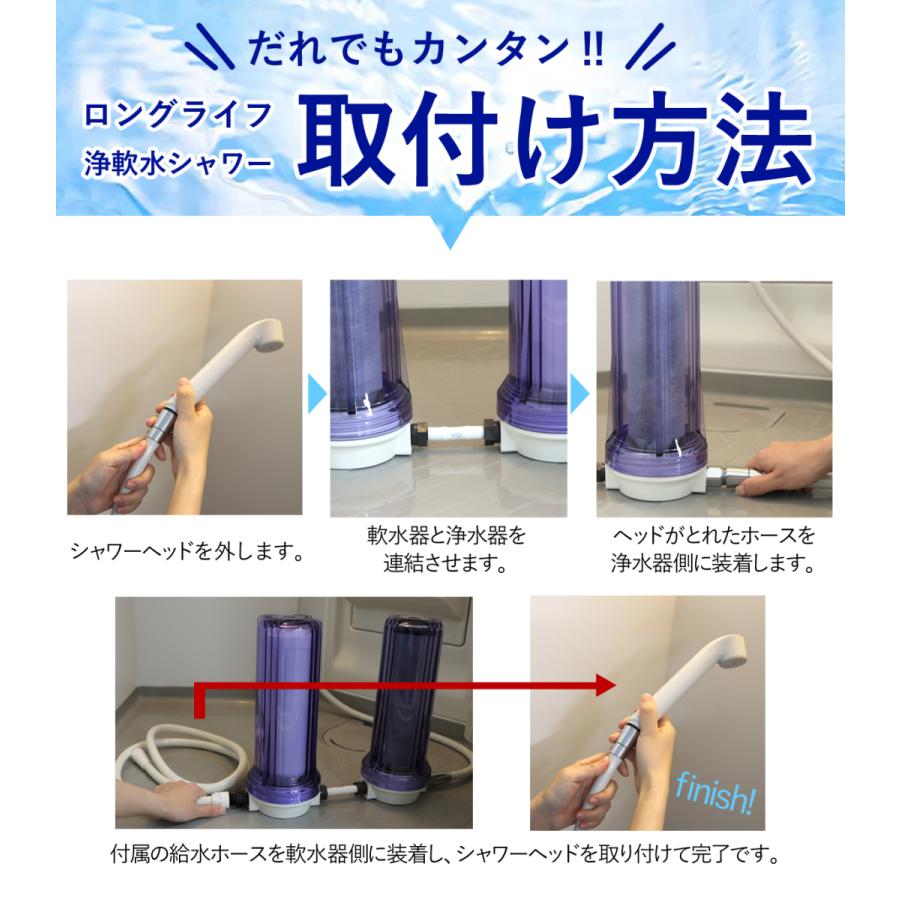 だれでもカンタン!!

ロングライフ
浄軟水シャワー
取付け方法

シャワーヘッドを外します。

軟水器と浄水器を連結させます。

ヘッドがとれたホースを浄水器側に装着します。

finish!

付属の給水ホースを軟水器側に装着し、シャワーヘッドを取り付けて完了です。