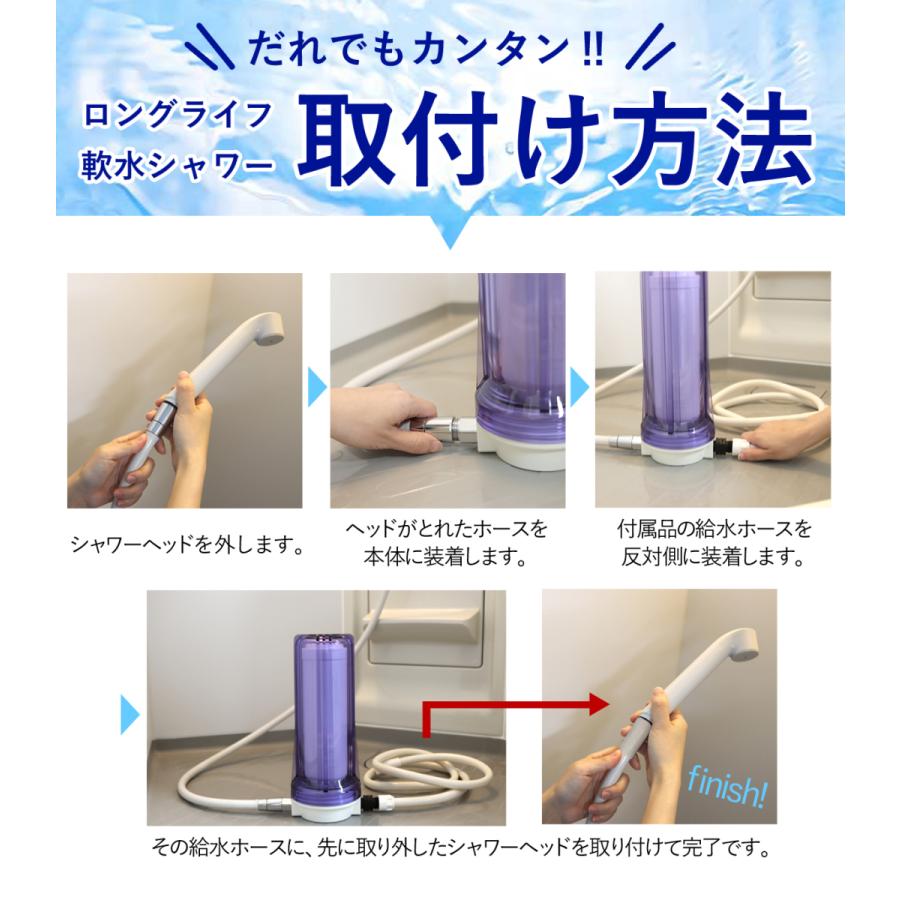 だれでもカンタン!!

ロングライフ
軟水シャワー
取付け方法

シャワーヘッドを外します。

ヘッドがとれたホースを本体に装着します。

付属品の給水ホースを反対側に装着します。

finish!

その給水ホースに、先に取り外したシャワーヘッドを取り付けて完了です。