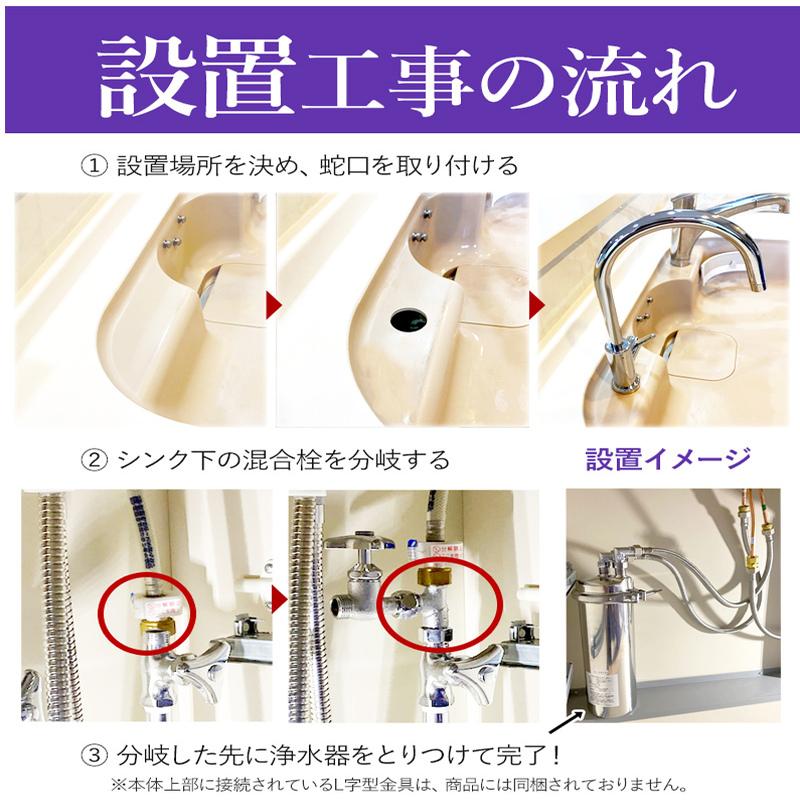 設置工事の流れ

① 設置場所を決め、蛇口を取り付ける

② シンク下の混合栓を分岐する

設置イメージ

③ 分岐した先に浄水器をとりつけて完了！

※本体上部に接続されているL字型金具は、商品には同梱されておりません。