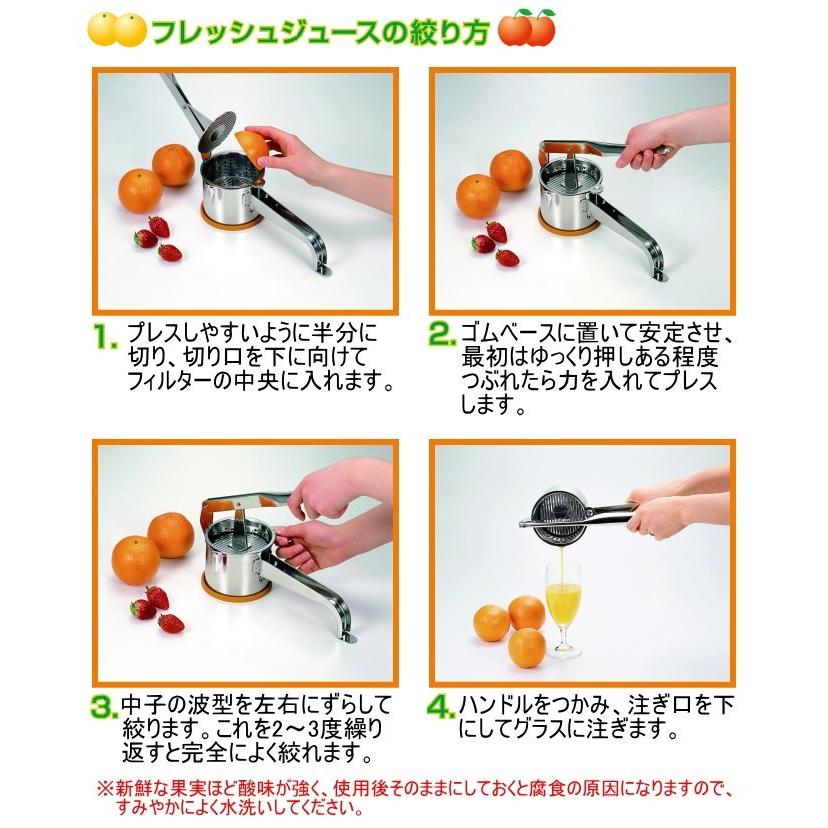 フレッシュジュースの絞り方

1. プレスしやすいように半分に切り、切り口を下に向けてフィルターの中央に入れます。

2. ゴムベースに置いて安定させ、最初はゆっくり押しある程度つぶれたら力を入れてプレスします。

3. 中子の波型を左右にずらして絞ります。これを2～3度繰り返すと完全によく絞れます。

4. ハンドルをつかみ、注ぎ口を下にしてグラスに注ぎます。

※新鮮な果実ほど酸味が強く、使用後そのままにしておくと腐食の原因になりますので、すみやかによく水洗いしてください。