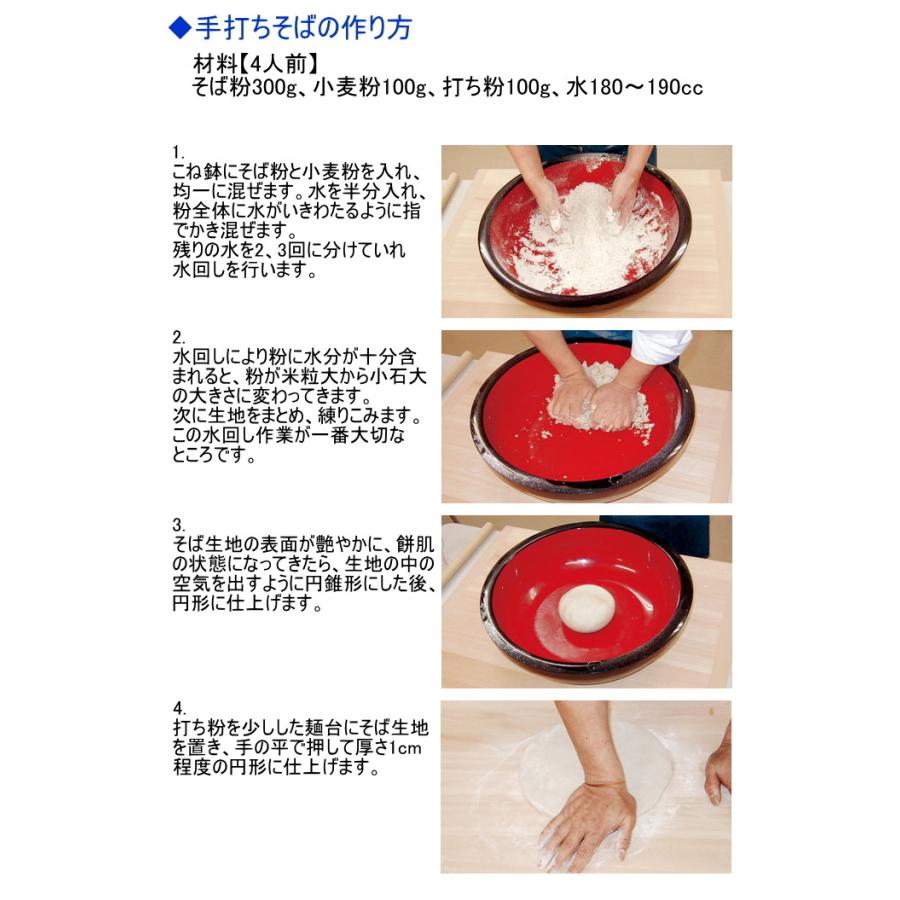 ◆手打ちそばの作り方

材料【4人前】
そば粉300g、小麦粉100g、打ち粉100g、水180～190cc

1.
こね鉢にそば粉と小麦粉を入れ、均一に混ぜます。水を半分入れ、粉全体に水がいきわたるように指でかき混ぜます。
残りの水を2、3回に分けていれ水回しを行います。

2.
水回しにより粉に水分が十分含まれると、粉が米粒大から小石大の大きさに変わってきます。
次に生地をまとめ、練りこみます。
この水回し作業が一番大切なところです。

3.
そば生地の表面が艶やかに、餅肌の状態になってきたら、生地の中の空気を出すように円錐形にした後、円形に仕上げます。

4.
打ち粉を少しした麺台にそば生地を置き、手の平で押して厚さ1cm程度の円形に仕上げます。