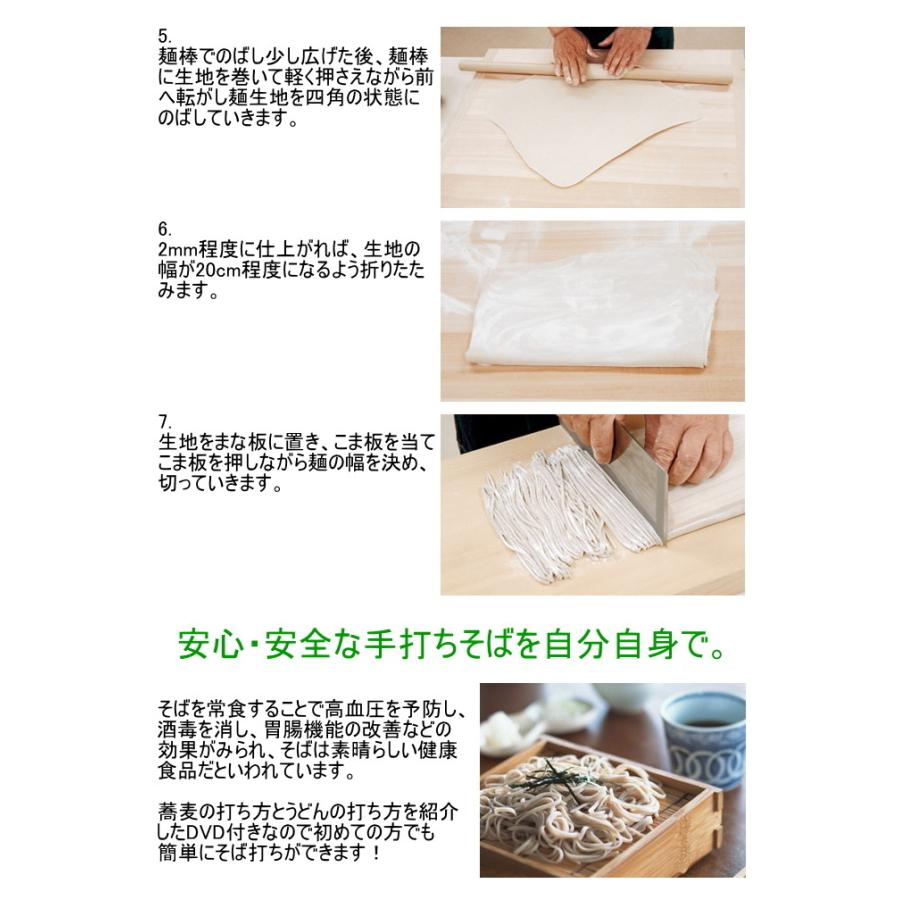 5.
麺棒でのばし少し広げた後、麺棒に生地を巻いて軽く押さえながら前へ転がし麺生地を四角の状態にのばしていきます。

6.
2mm程度に仕上がれば、生地の幅が20cm程度になるよう折りたたみます。

7.
生地をまな板に置き、こま板を当てこま板を押しながら麺の幅を決め、切っていきます。

安心・安全な手打ちそばを自分自身で。

そばを常食することで高血圧を予防し、酒毒を消し、胃腸機能の改善などの効果がみられ、そばは素晴らしい健康食品だといわれています。

蕎麦の打ち方とうどんの打ち方を紹介したDVD付きなので初めての方でも簡単にそば打ちができます！