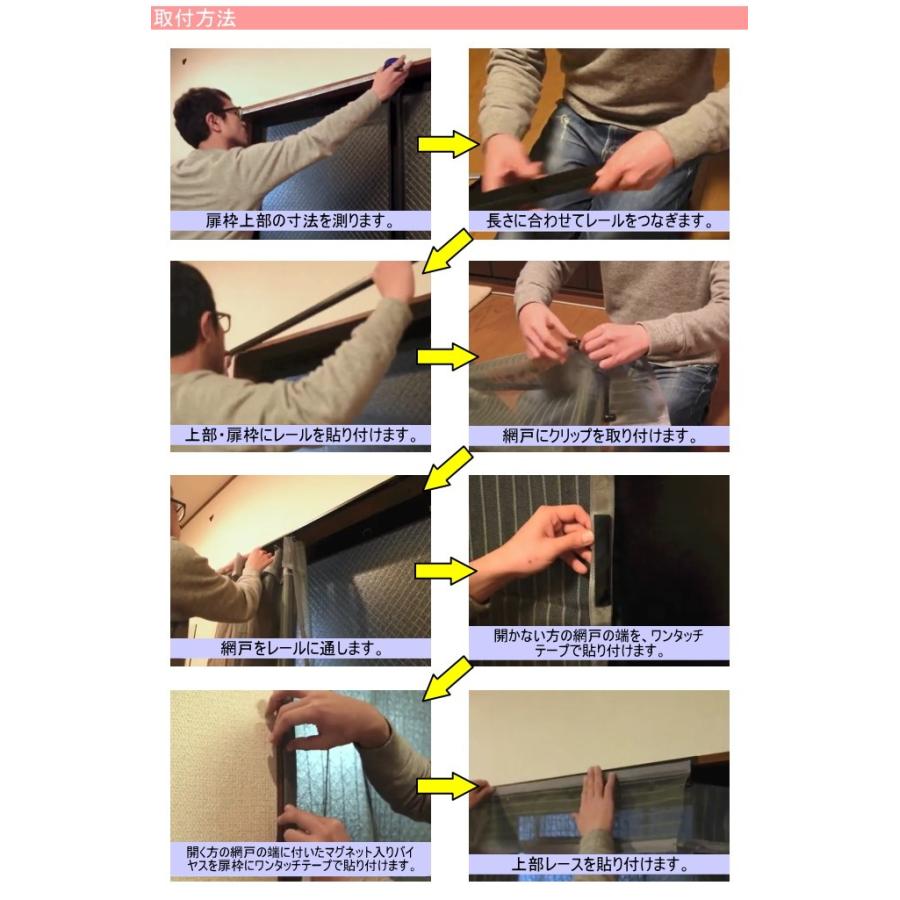 取付方法

扉枠上部の寸法を測ります。

長さに合わせてレールをつなぎます。

上部・扉枠にレールを貼り付けます。

網戸にクリップを取り付けます。

網戸をレールに通します。

開かない方の網戸の端を、ワンタッチテープで貼り付けます。

開く方の網戸の端に付いたマグネット入りバイヤスを扉枠にワンタッチテープで貼り付けます。

上部レースを貼り付けます。