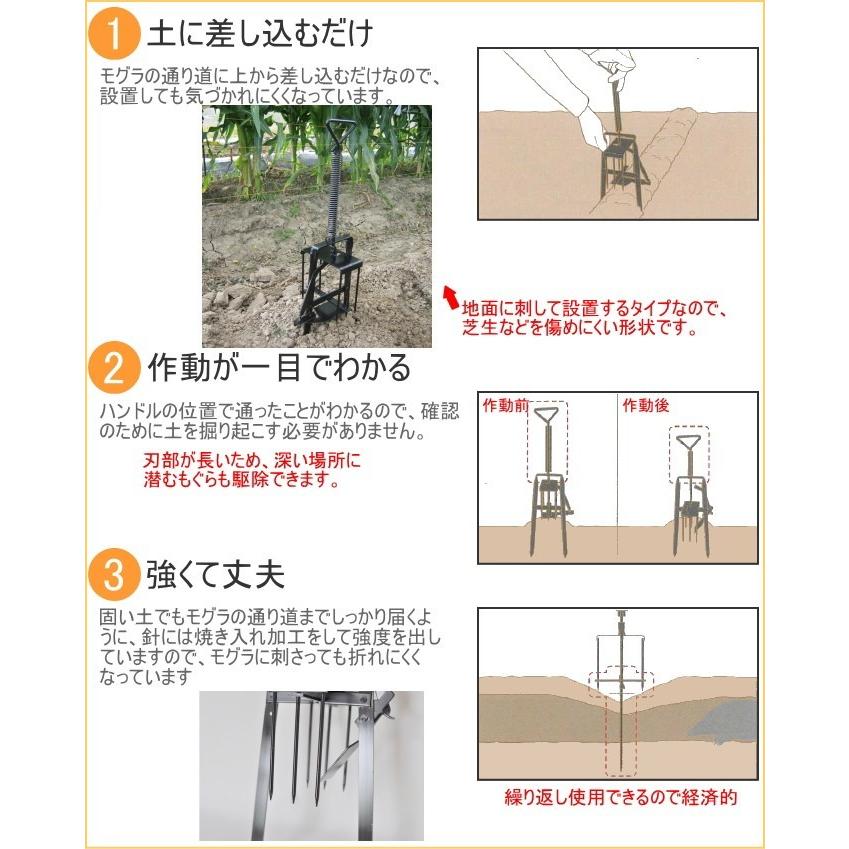 1 土に差し込むだけ

モグラの通り道に上から差し込むだけなので、設置しても気づかれにくくなっています。

地面に刺して設置するタイプなので、芝生などを傷めにくい形状です。

2 作動が一目でわかる

ハンドルの位置で通ったことがわかるので、確認のために土を掘り起こす必要がありません。

刃部が長いため、深い場所に潜むもぐらも駆除できます。

作動前

作動後

3 強くて丈夫

固い土でもモグラの通り道までしっかり届くように、針には焼き入れ加工をして強度を出していますので、モグラに刺さっても折れにくくなっています

繰り返し使用できるので経済的