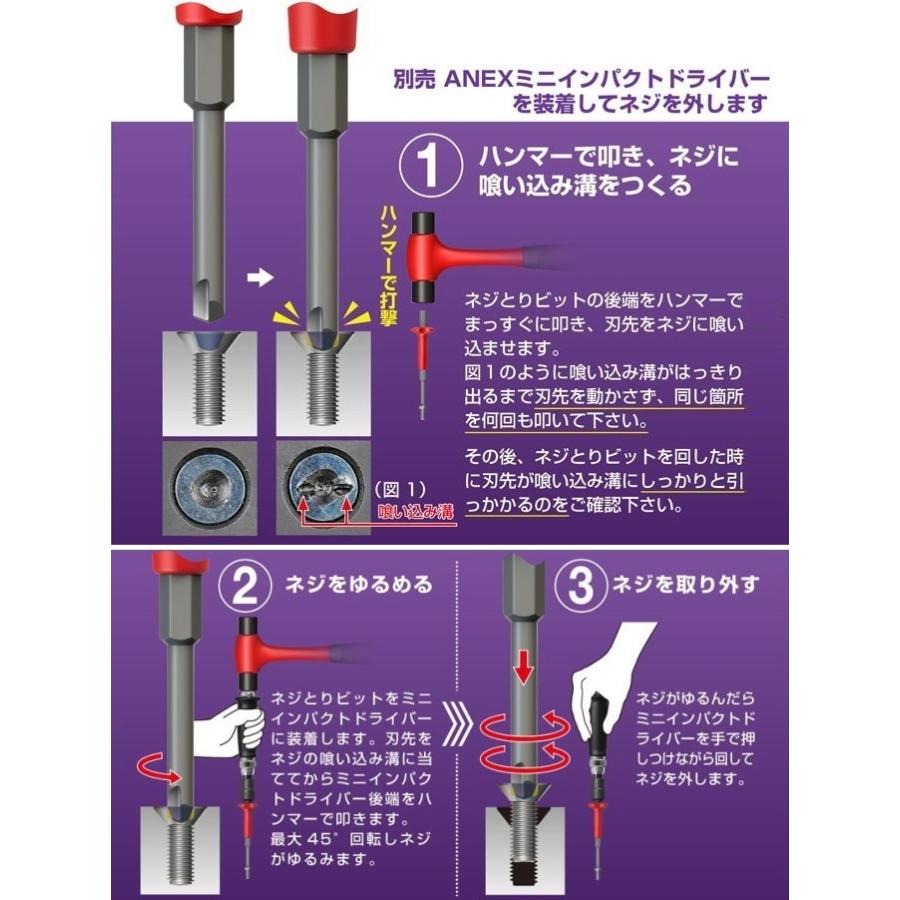 別売 ANEXミニインパクトドライバーを装着してネジを外します

1 ハンマーで叩き、ネジに喰い込み溝をつくる

ハンマーで打撃

ネジとりビットの後端をハンマーでまっすぐに叩き、刃先をネジに喰い込ませます。
図１のように喰い込み溝がはっきり出るまで刃先を動かさず、同じ箇所を何回も叩いて下さい。

その後、ネジとりビットを回した時に刃先が喰い込み溝にしっかりと引っかかるのをご確認下さい。

（図１）
喰い込み溝

2 ネジをゆるめる

ネジとりビットをミニインパクトドライバーに装着します。刃先をネジの喰い込み溝に当ててからミニインパクトドライバー後端をハンマーで叩きます。
最大45°回転しネジがゆるみます。

3 ネジを取り外す

ネジがゆるんだらミニインパクトドライバーを手で押しつけながら回してネジを外します。