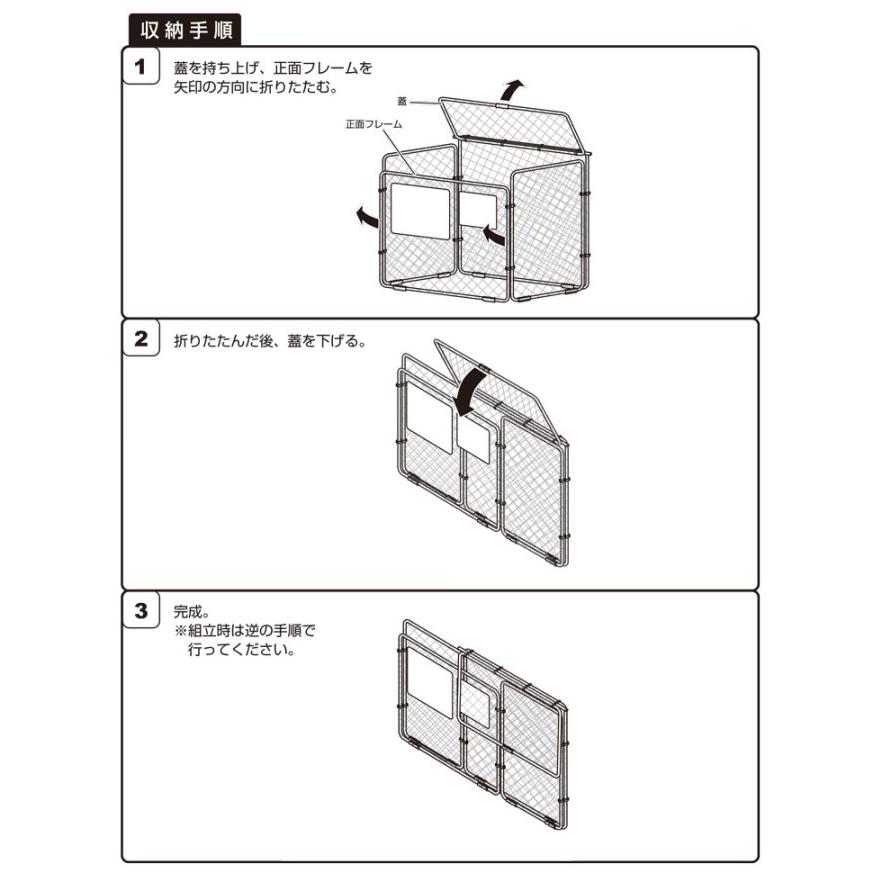 収納手順

1
蓋を持ち上げ、正面フレームを矢印の方向に折りたたむ。

蓋

正面フレーム

2
折りたたんだ後、蓋を下げる。

3
完成。
※組立時は逆の手順で行ってください。