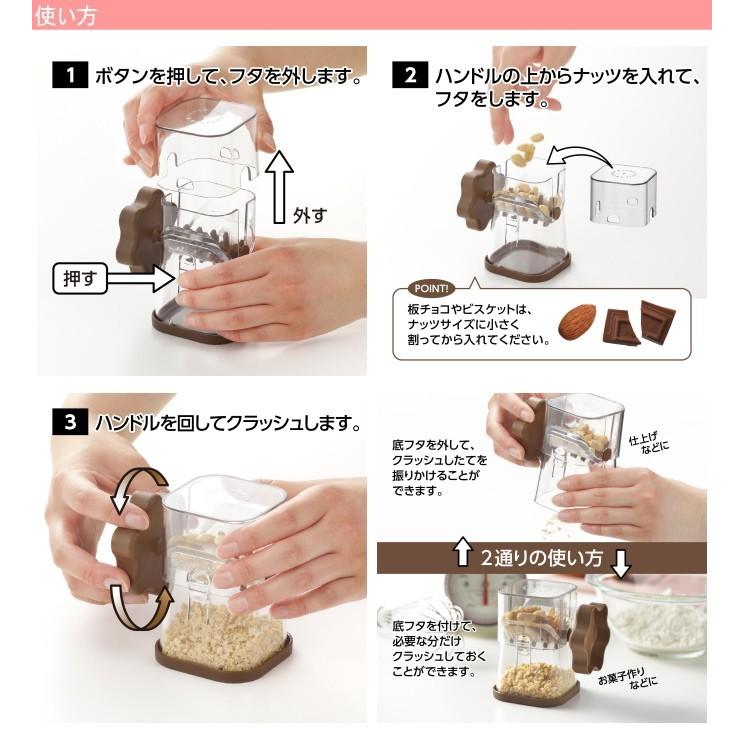 使い方

1 ボタンを押して、フタを外します。

外す

押す

2 ハンドルの上からナッツを入れて、フタをします。

POINT!

板チョコやビスケットは、ナッツサイズに小さく割ってから入れてください。

3 ハンドルを回してクラッシュします。

底フタを外して、クラッシュしたてを振りかけることができます。

仕上げなどに

2通りの使い方

底フタを付けて、必要な分だけクラッシュしておくことができます。

お菓子作りなどに