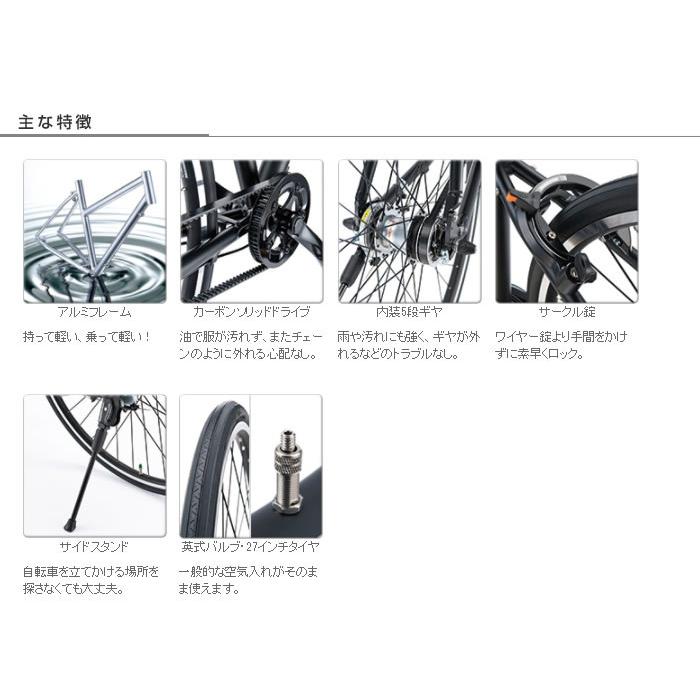 主な特徴

アルミフレーム

持って軽い、乗って軽い！

カーボンソリッドドライブ

油で服が汚れず、またチェーンのように外れる心配なし。

内装5段ギヤ

雨や汚れにも強く、ギヤが外れるなどのトラブルなし。

サークル錠

ワイヤー錠より手間をかけずに素早くロック。

サイドスタンド

自転車を立てかける場所を探さなくても大丈夫。

英式バルブ・27インチタイヤ

一般的な空気入れがそのまま使えます。