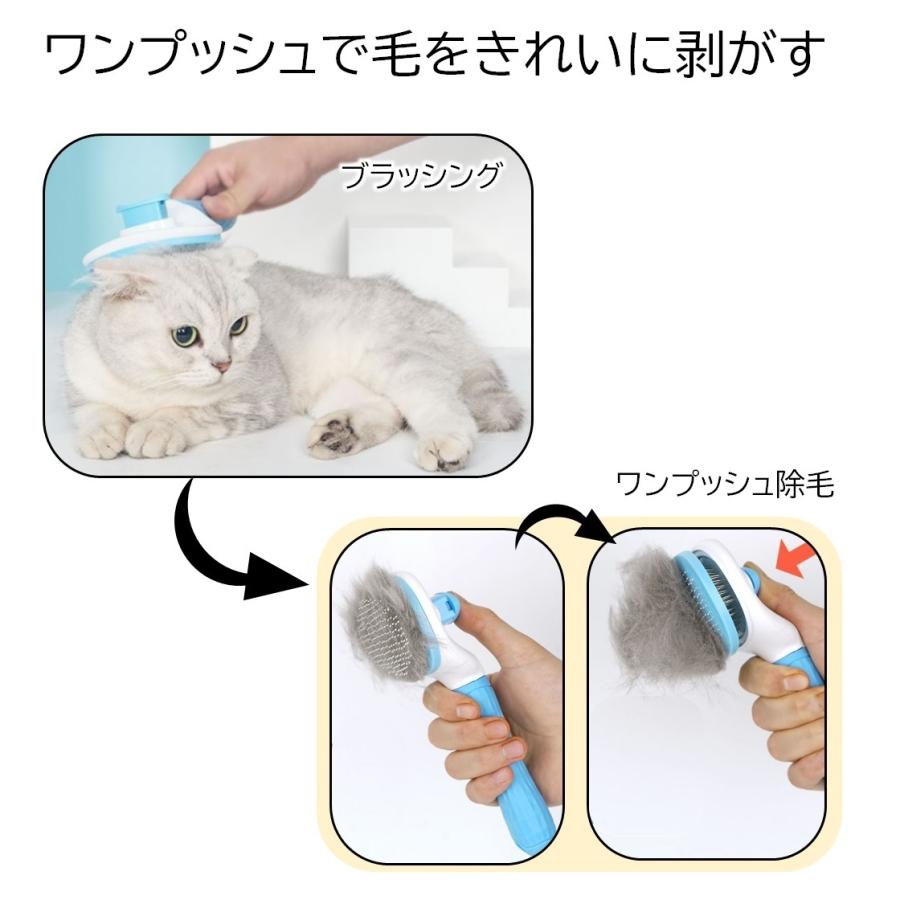 ワンプッシュで毛をきれいに剥がす

ブラッシング

ワンプッシュ除毛