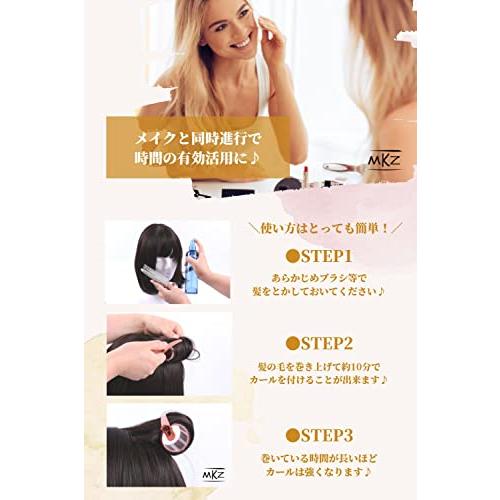 メイクと同時進行で
時間の有効活用に♪

MKZ

＼使い方はとっても簡単！／

●STEP1
あらかじめブラシ等で
髪をとかしておいてください♪

●STEP2
髪の毛を巻き上げて約10分で
カールを付けることが出来ます♪

●STEP3
巻いている時間が長いほど
カールは強くなります♪

MKZ