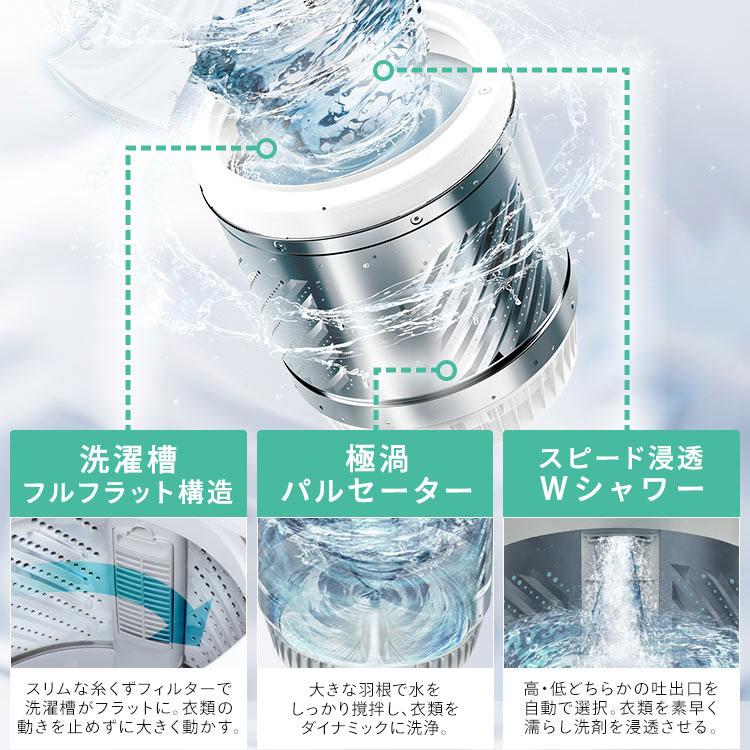 洗濯槽
フルフラット構造

スリムな糸くずフィルターで洗濯槽がフラットに。衣類の動きを止めずに大きく動かす。

極渦
パルセーター

大きな羽根で水をしっかり撹拌し、衣類をダイナミックに洗浄。

スピード浸透
Wシャワー

高・低どちらかの吐出口を自動で選択。衣類を素早く濡らし洗剤を浸透させる。