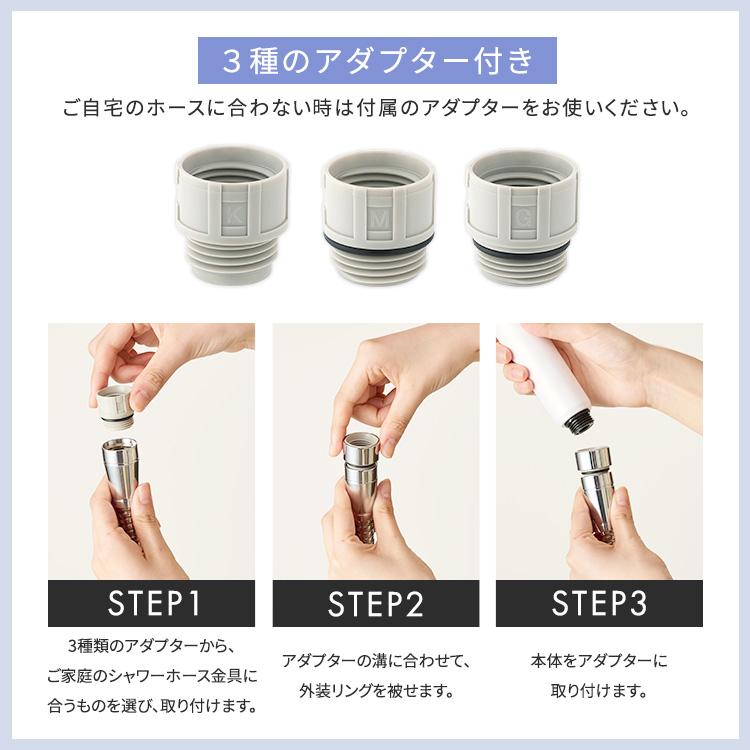 3種のアダプター付き

ご自宅のホースに合わない時は付属のアダプターをお使いください。

K M G

STEP1

3種類のアダプターから、ご家庭のシャワーホース金具に合うものを選び、取り付けます。

STEP2

アダプターの溝に合わせて、外装リングを被せます。

STEP3

本体をアダプターに取り付けます。