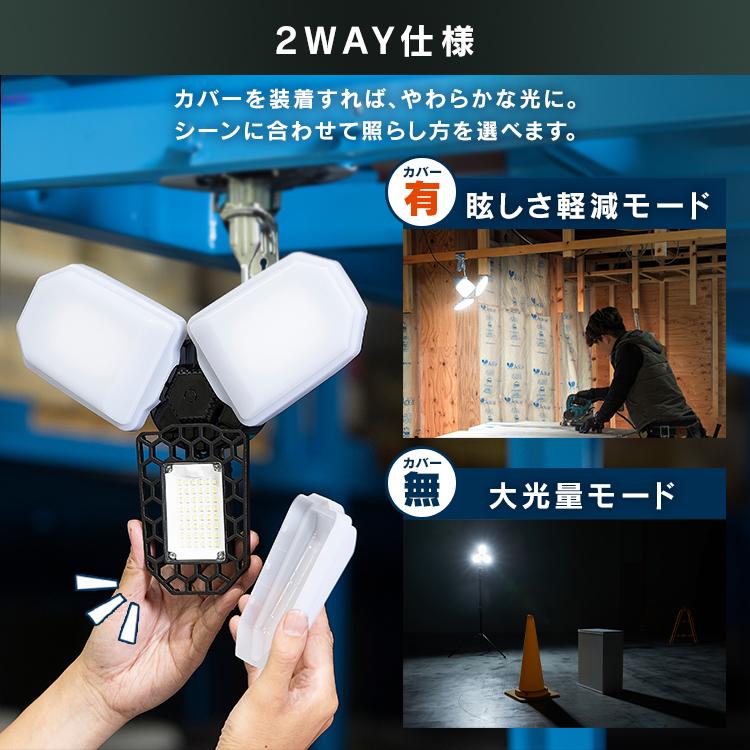 2WAY仕様

カバーを装着すれば、やわらかな光に。
シーンに合わせて照らし方を選べます。

カバー
有
眩しさ軽減モード

カバー
無
大光量モード