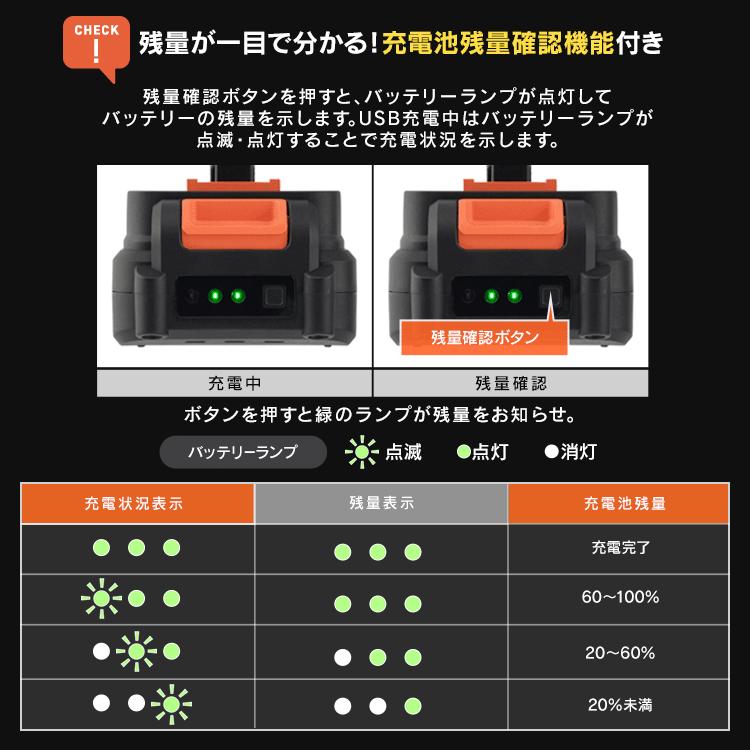 CHECK !

残量が一目で分かる!充電池残量確認機能付き

残量確認ボタンを押すと、バッテリーランプが点灯してバッテリーの残量を示します。USB充電中はバッテリーランプが点滅・点灯することで充電状況を示します。

残量確認ボタン

充電中

残量確認

ボタンを押すと緑のランプが残量をお知らせ。

バッテリーランプ 点滅 ●点灯 ●消灯

| 充電状況表示 | 残量表示 | 充電池残量 |
|---|---|---|
| ● ● ● | ● ● ● | 充電完了 |
| ● ● | ● ● ● | 60~100% |
| ● ● | ● ● ● | 20~60% |
| ● ● | ● ● ● | 20%未満 |