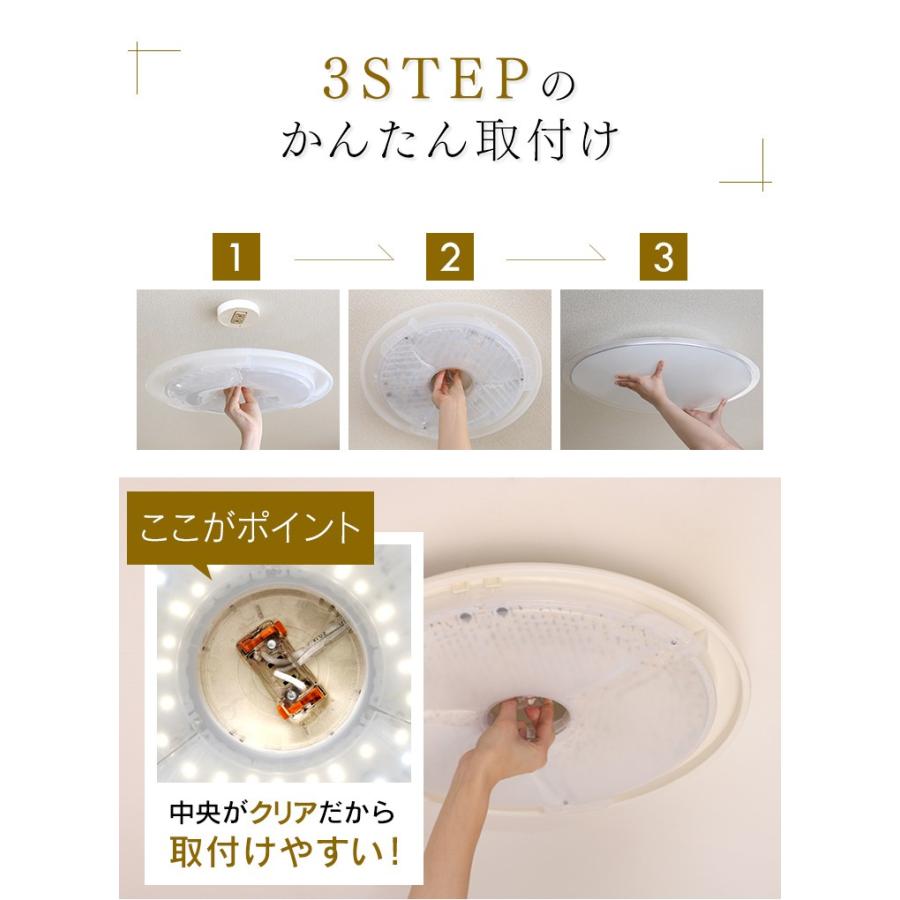 3STEPの
かんたん取付け

1

2

3

ここがポイント

中央がクリアだから
取付けやすい!