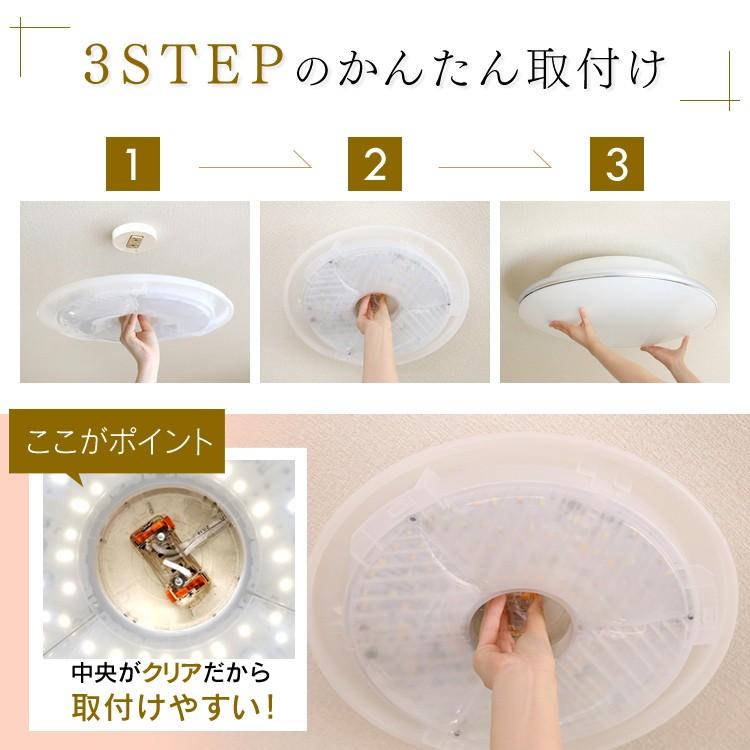 3STEPのかんたん取付け

1

2

3

ここがポイント

中央がクリアだから
取付けやすい!