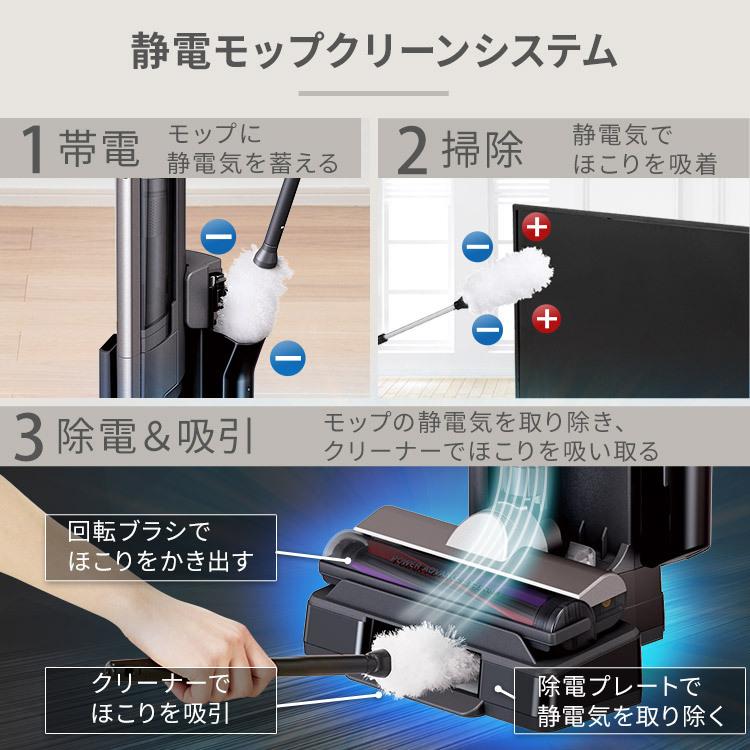 静電モップクリーンシステム

1 帯電 モップに静電気を蓄える

2 掃除 静電気でほこりを吸着

3 除電＆吸引 モップの静電気を取り除き、クリーナーでほこりを吸い取る

回転ブラシでほこりをかき出す

クリーナーでほこりを吸引

除電プレートで静電気を取り除く