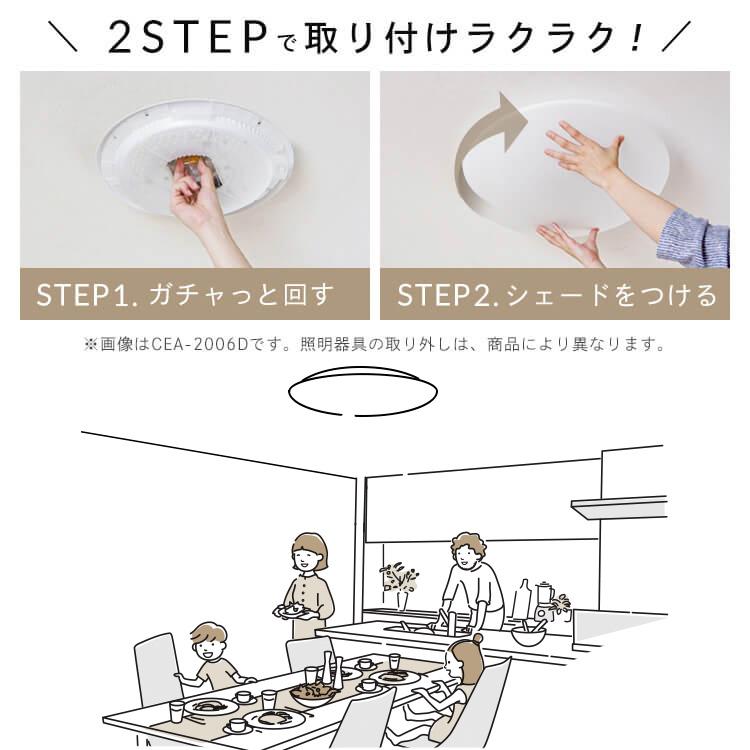 ＼ 2STEPで取り付けラクラク！／

STEP1. ガチャっと回す

STEP2. シェードをつける

※画像はCEA-2006Dです。照明器具の取り外しは、商品により異なります。