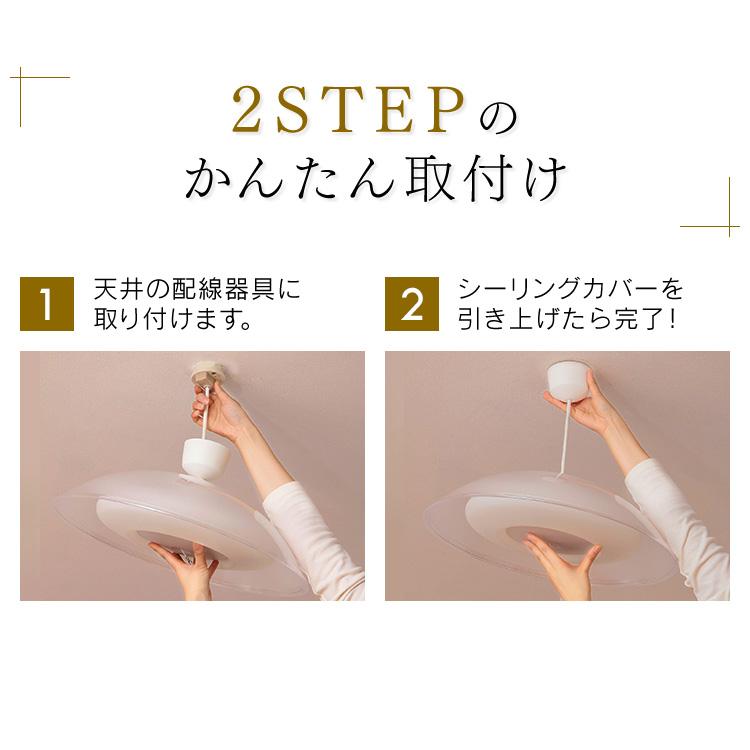 2STEPの
かんたん取付け

1 天井の配線器具に取り付けます。

2 シーリングカバーを引き上げたら完了！