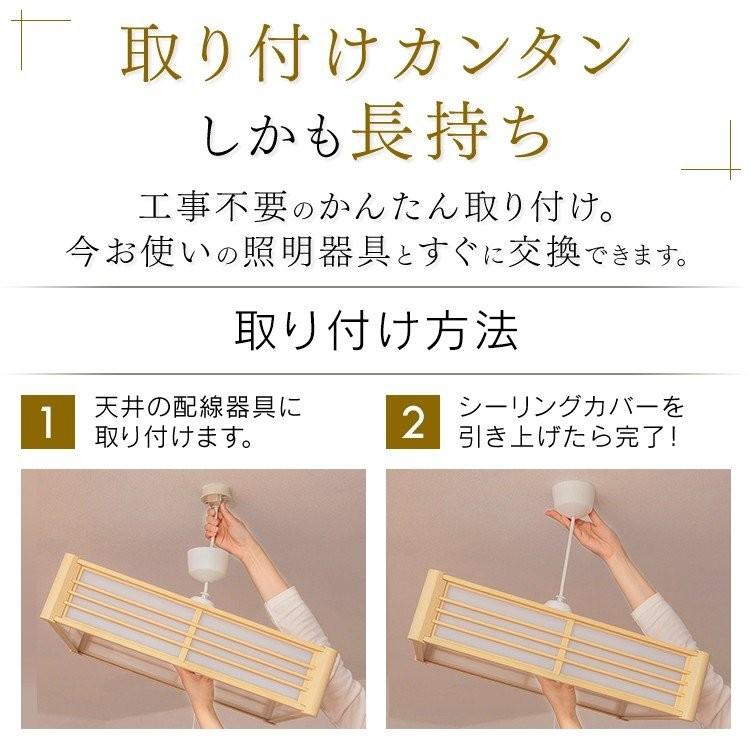 取り付けカンタン
しかも長持ち

工事不要のかんたん取り付け。
今お使いの照明器具とすぐに交換できます。

取り付け方法

1 天井の配線器具に取り付けます。

2 シーリングカバーを引き上げたら完了!