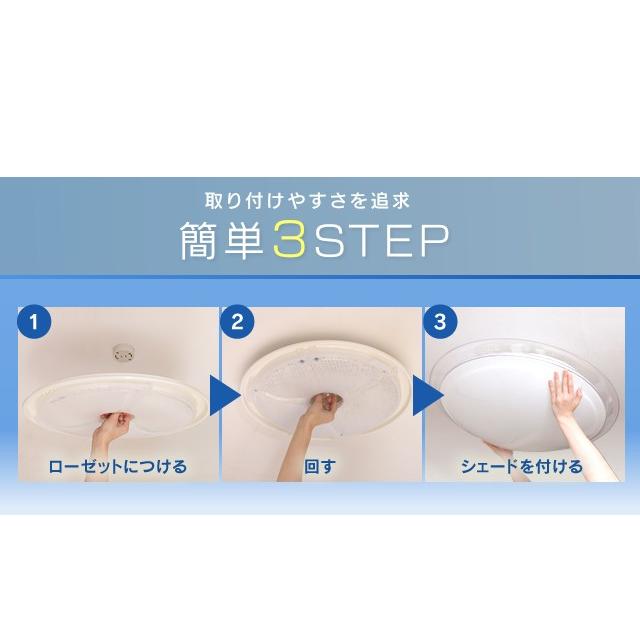 取り付けやすさを追求

簡単3STEP

1
ローゼットにつける

2
回す

3
シェードを付ける