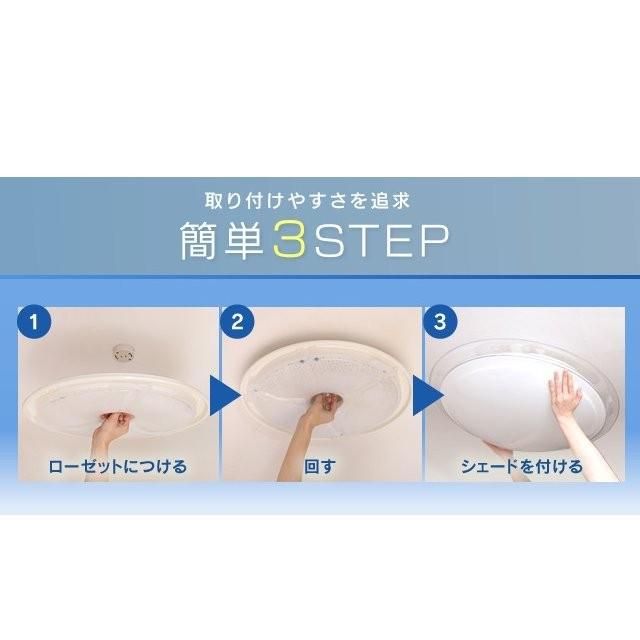 取り付けやすさを追求
簡単3STEP

1
ローゼットにつける

2
回す

3
シェードを付ける