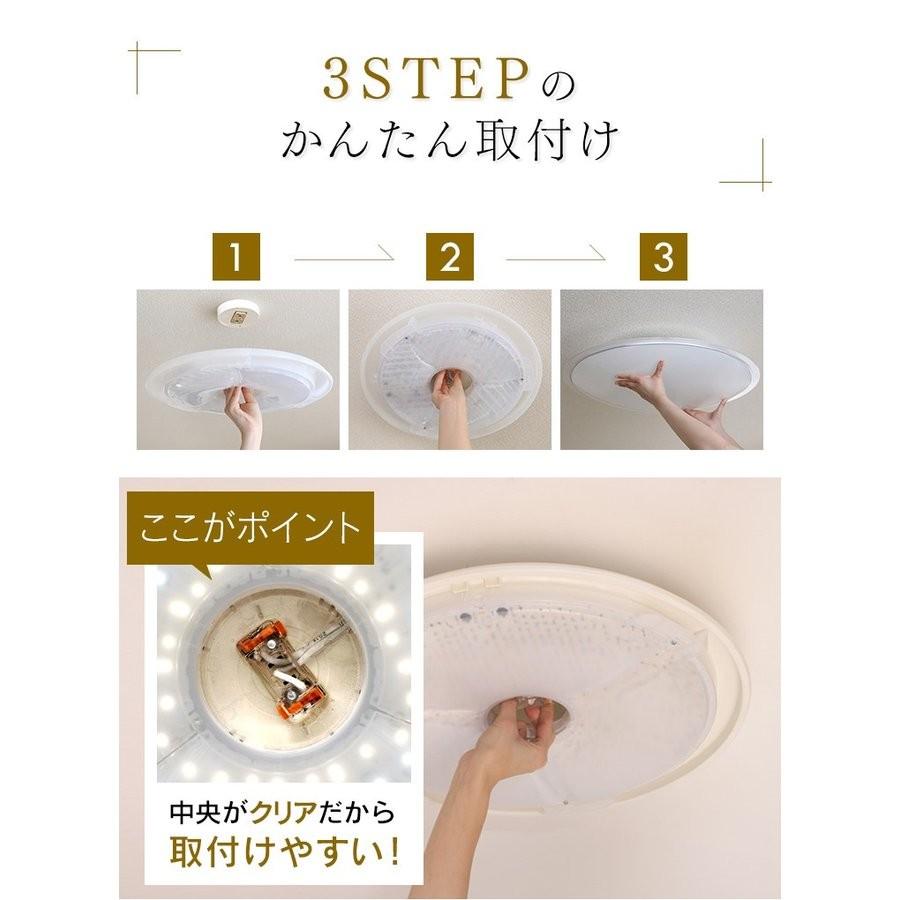 3STEPの
かんたん取付け

1
2
3

ここがポイント

中央がクリアだから
取付けやすい!