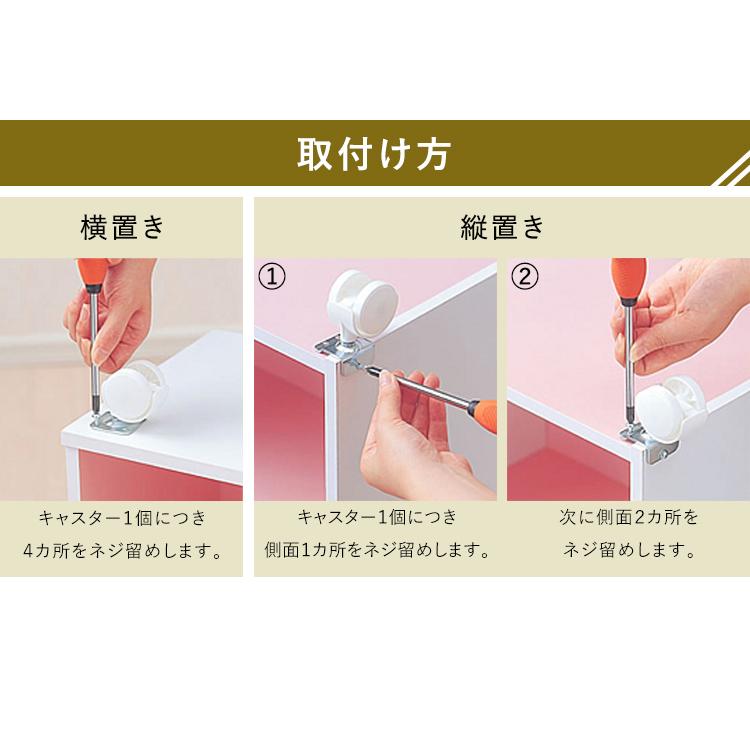 取付け方

横置き

キャスター1個につき
4カ所をネジ留めします。

縦置き

①

キャスター1個につき
側面1カ所をネジ留めします。

②

次に側面2カ所を
ネジ留めします。