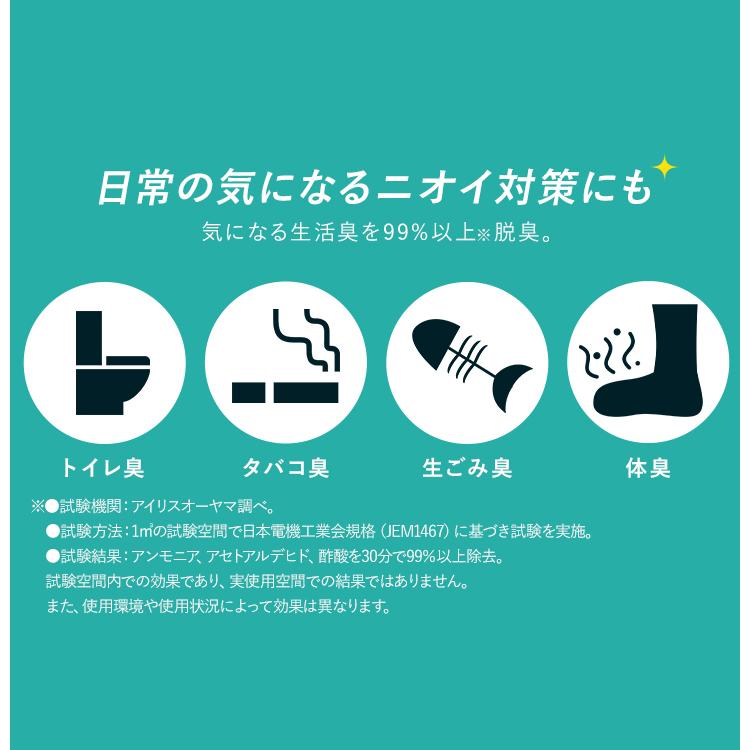 日常の気になるニオイ対策にも

気になる生活臭を99%以上※脱臭。

トイレ臭

タバコ臭

生ごみ臭

体臭

※●試験機関：アイリスオーヤマ調べ。

●試験方法：1㎥の試験空間で日本電機工業会規格（JEM1467）に基づき試験を実施。

●試験結果：アンモニア、アセトアルデヒド、酢酸を30分で99%以上除去。
試験空間内での効果であり、実使用空間での結果ではありません。
また、使用環境や使用状況によって効果は異なります。