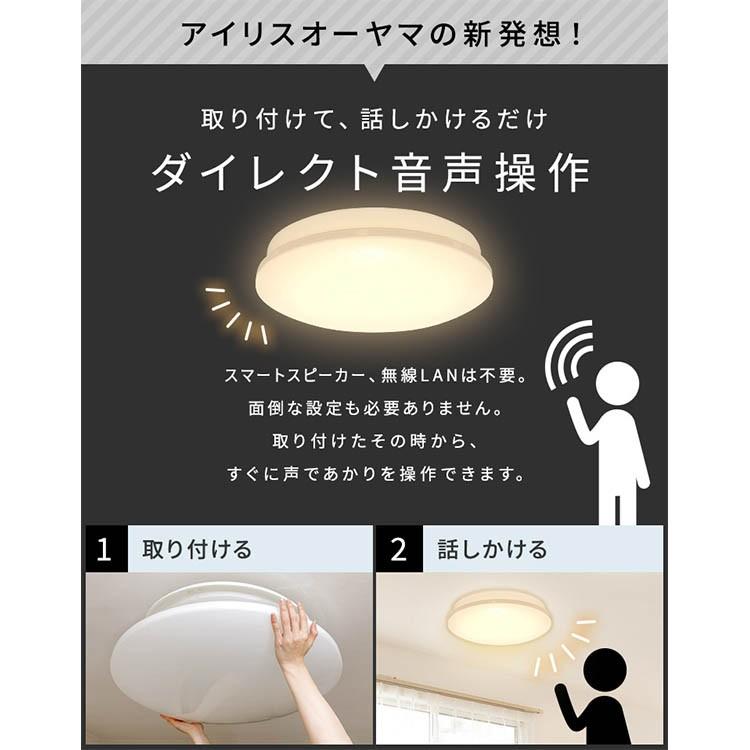 アイリスオーヤマの新発想！

取り付けて、話しかけるだけ

ダイレクト音声操作

スマートスピーカー、無線LANは不要。
面倒な設定も必要ありません。
取り付けたその時から、
すぐに声であかりを操作できます。

1 取り付ける

2 話しかける