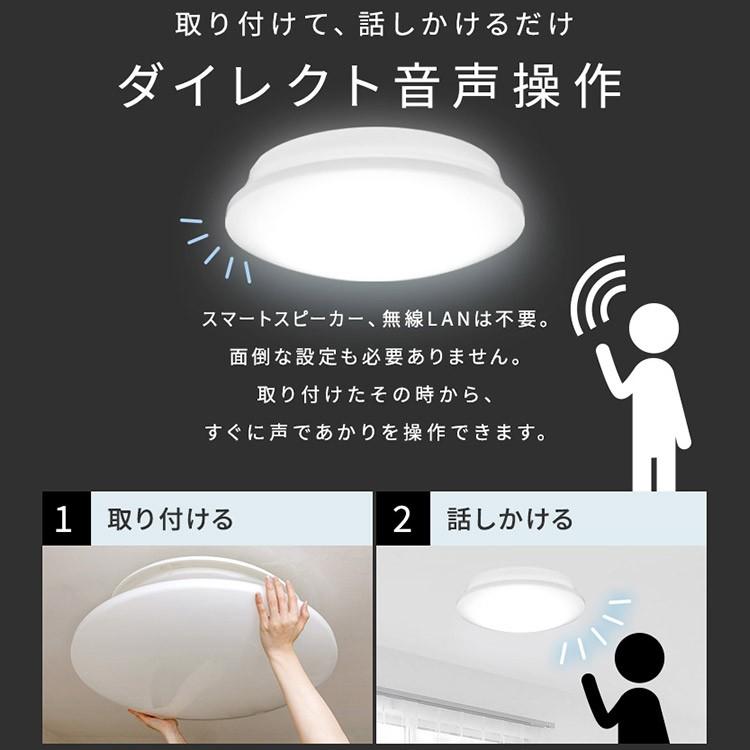 取り付けて、話しかけるだけ

ダイレクト音声操作

スマートスピーカー、無線LANは不要。
面倒な設定も必要ありません。
取り付けたその時から、
すぐに声であかりを操作できます。

1 取り付ける

2 話しかける