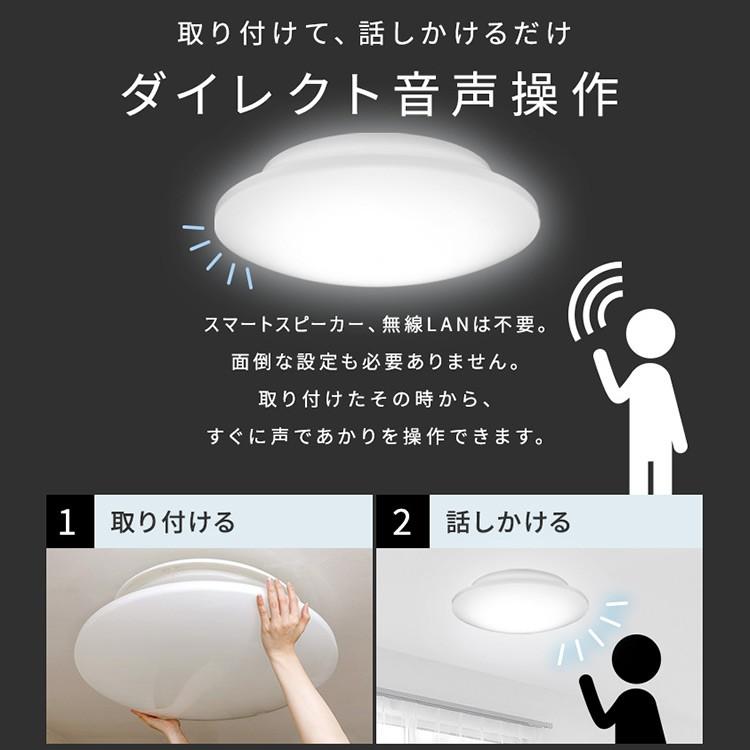 取り付けて、話しかけるだけ
ダイレクト音声操作

スマートスピーカー、無線LANは不要。
面倒な設定も必要ありません。
取り付けたその時から、
すぐに声であかりを操作できます。

1 取り付ける

2 話しかける