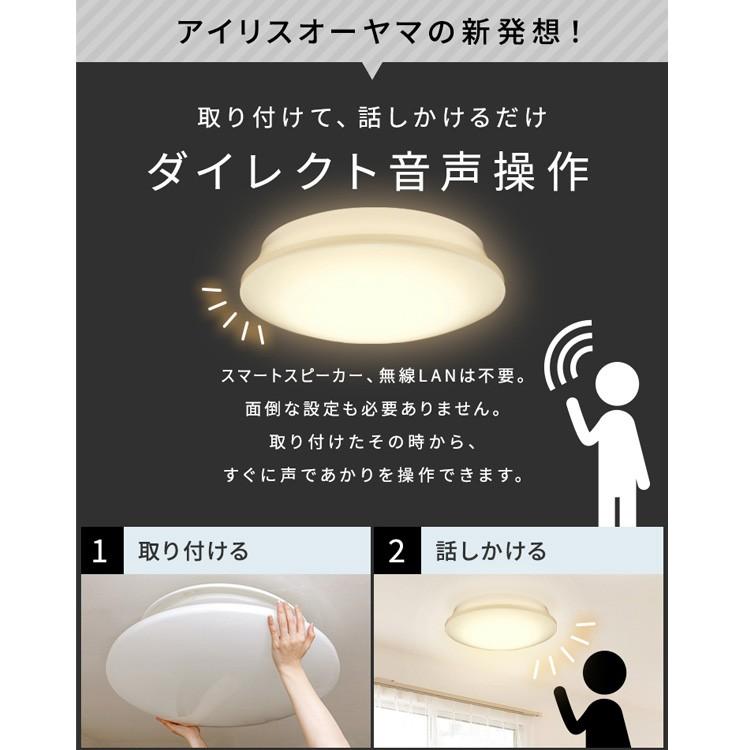 アイリスオーヤマの新発想！

取り付けて、話しかけるだけ

ダイレクト音声操作

スマートスピーカー、無線LANは不要。
面倒な設定も必要ありません。
取り付けたその時から、
すぐに声であかりを操作できます。

1 取り付ける

2 話しかける