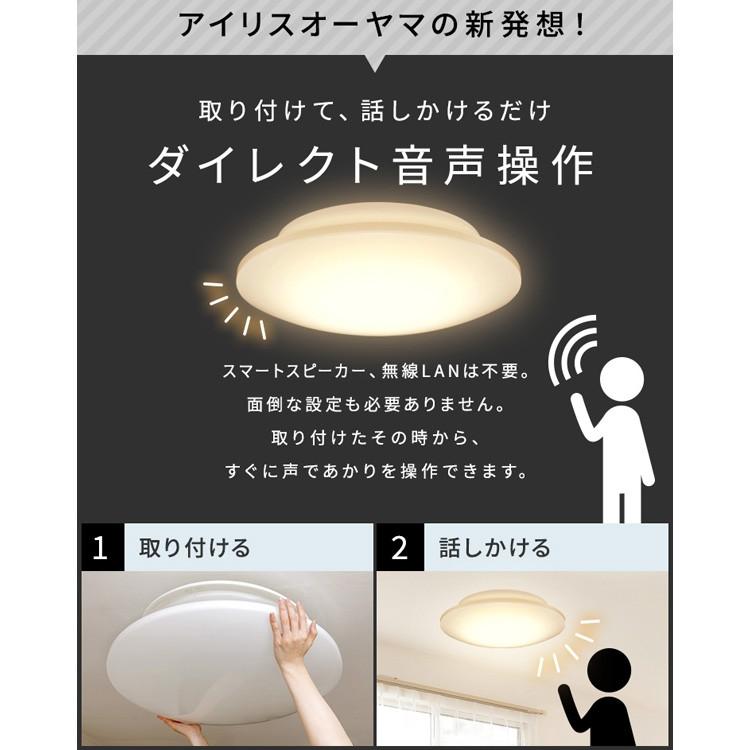 アイリスオーヤマの新発想！

取り付けて、話しかけるだけ

ダイレクト音声操作

スマートスピーカー、無線LANは不要。
面倒な設定も必要ありません。
取り付けたその時から、
すぐに声であかりを操作できます。

1 取り付ける

2 話しかける