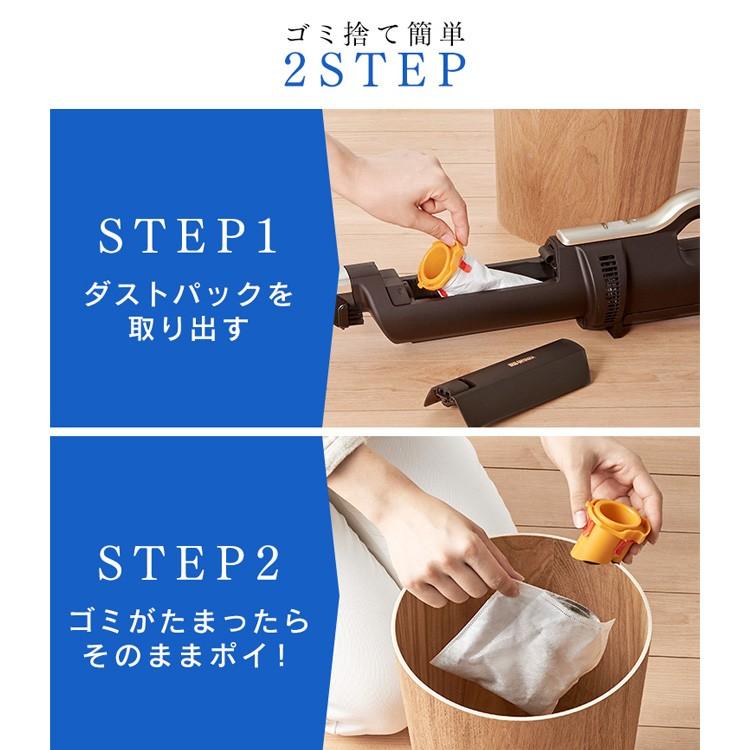 ゴミ捨て簡単
2STEP

STEP1
ダストパックを取り出す

STEP2
ゴミがたまったらそのままポイ!