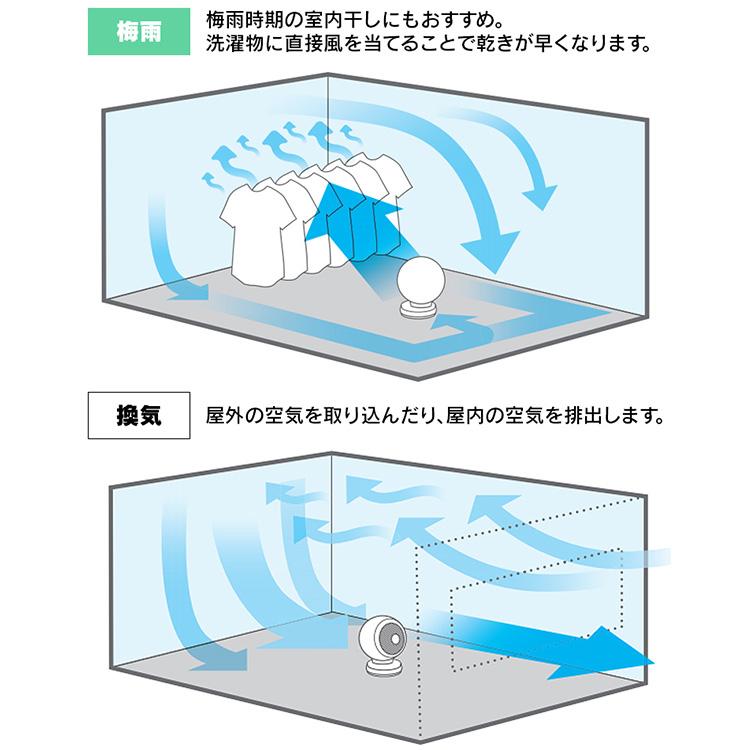 梅雨

梅雨時期の室内干しにもおすすめ。
洗濯物に直接風を当てることで乾きが早くなります。

換気

屋外の空気を取り込んだり、屋内の空気を排出します。