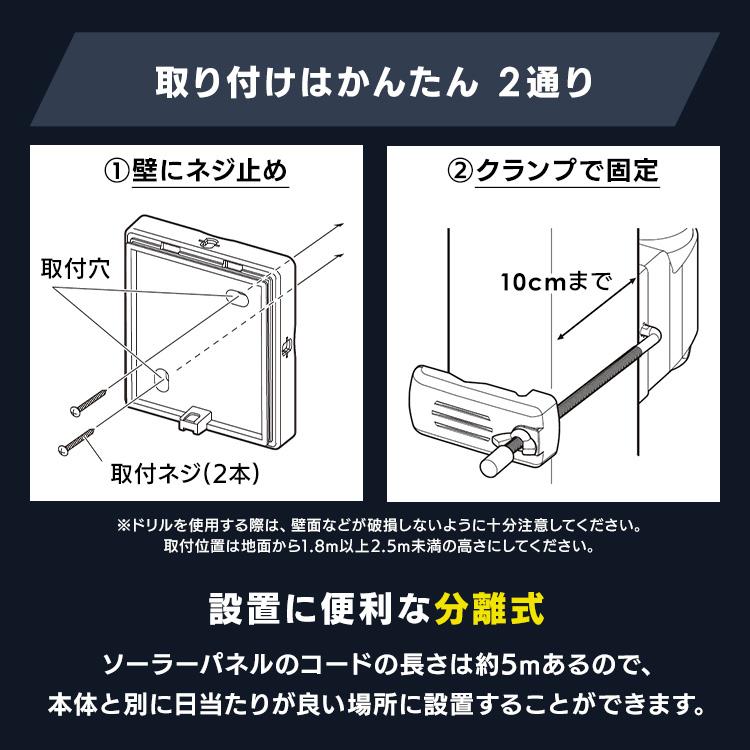 取り付けはかんたん 2通り

①壁にネジ止め

取付穴

取付ネジ(2本)

②クランプで固定

10cmまで

※ドリルを使用する際は、壁面などが破損しないように十分注意してください。
取付位置は地面から1.8m以上2.5m未満の高さにしてください。

設置に便利な分離式

ソーラーパネルのコードの長さは約5mあるので、
本体と別に日当たりが良い場所に設置することができます。