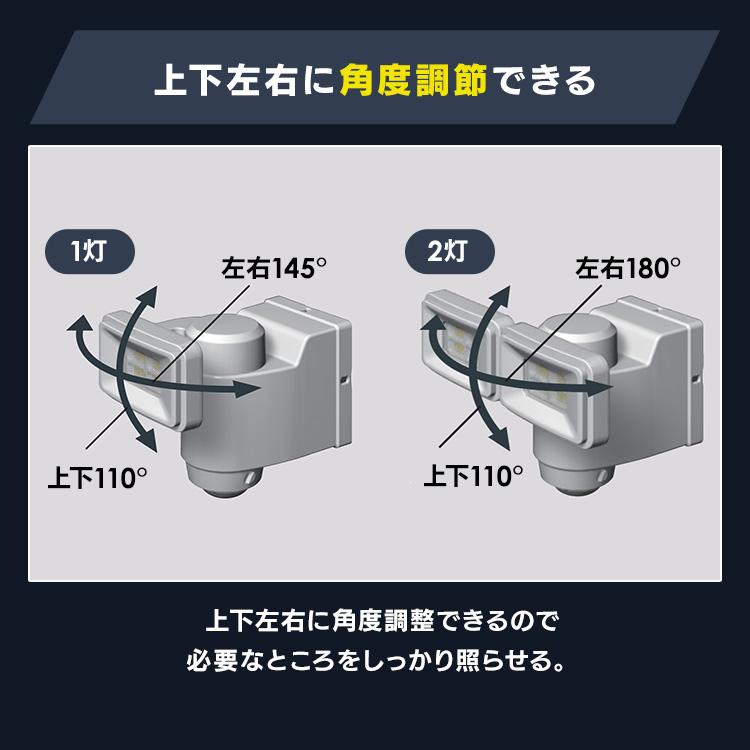 上下左右に角度調節できる

1灯

左右145°

上下110°

2灯

左右180°

上下110°

上下左右に角度調整できるので
必要なところをしっかり照らせる。